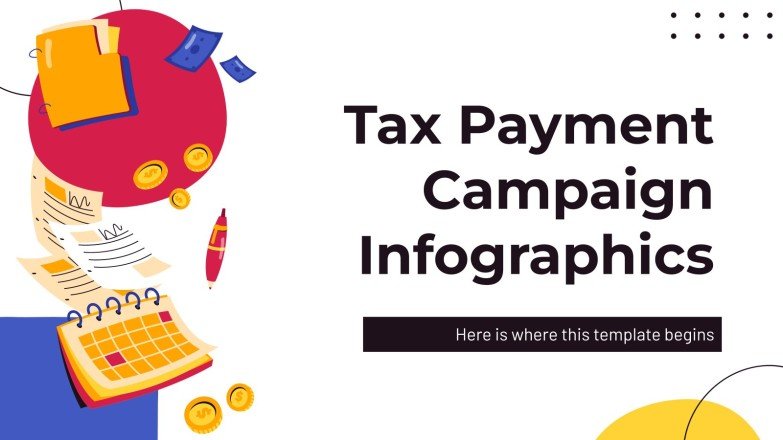 Tax Payment Campaign Infographics

Here is where this template begins