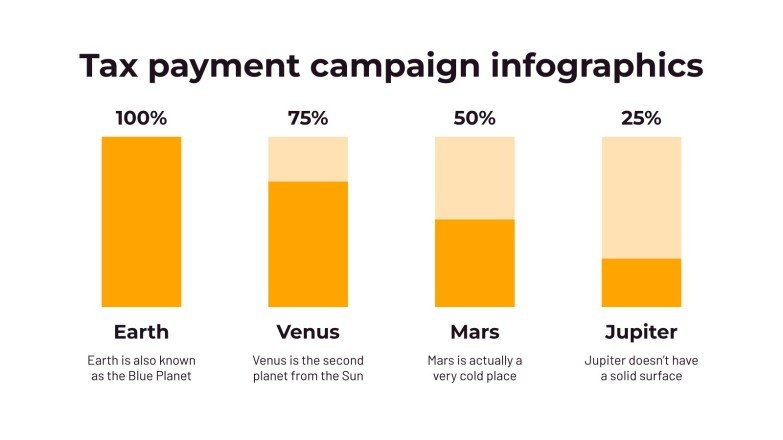 Tax payment campaign infographics

100%

Earth

Earth is also known as the Blue Planet

75%

Venus

Venus is the second planet from the Sun

50%

Mars

Mars is actually a very cold place

25%

Jupiter

Jupiter doesn't have a solid surface