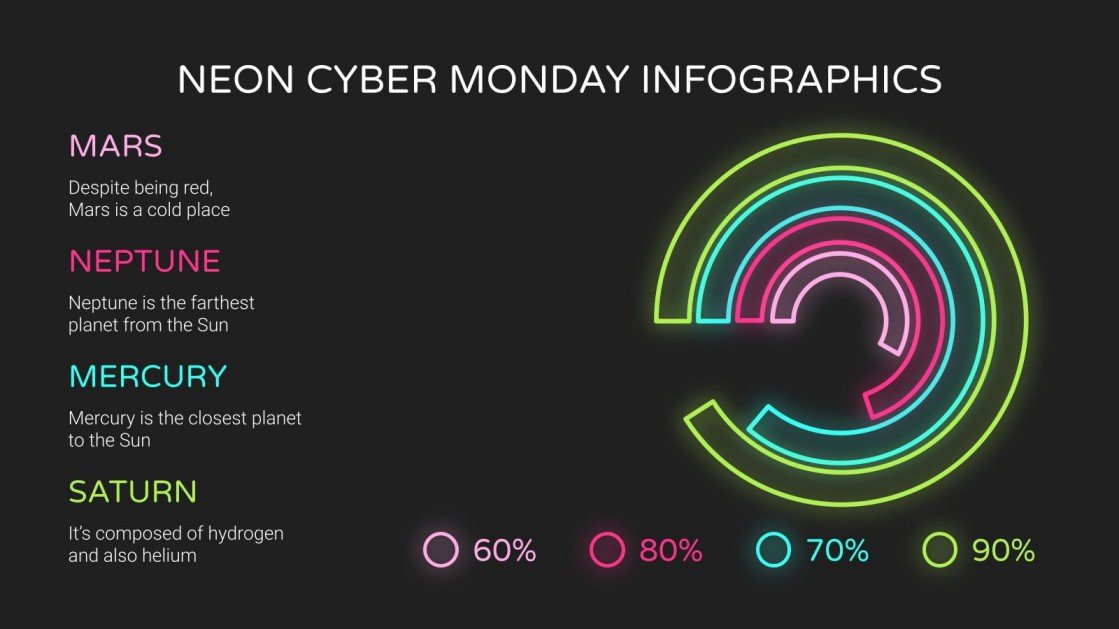 NEON CYBER MONDAY INFOGRAPHICS

MARS

Despite being red, Mars is a cold place

NEPTUNE

Neptune is the farthest planet from the Sun

MERCURY

Mercury is the closest planet to the Sun

SATURN

It's composed of hydrogen and also helium

60%

80%

70%

90%