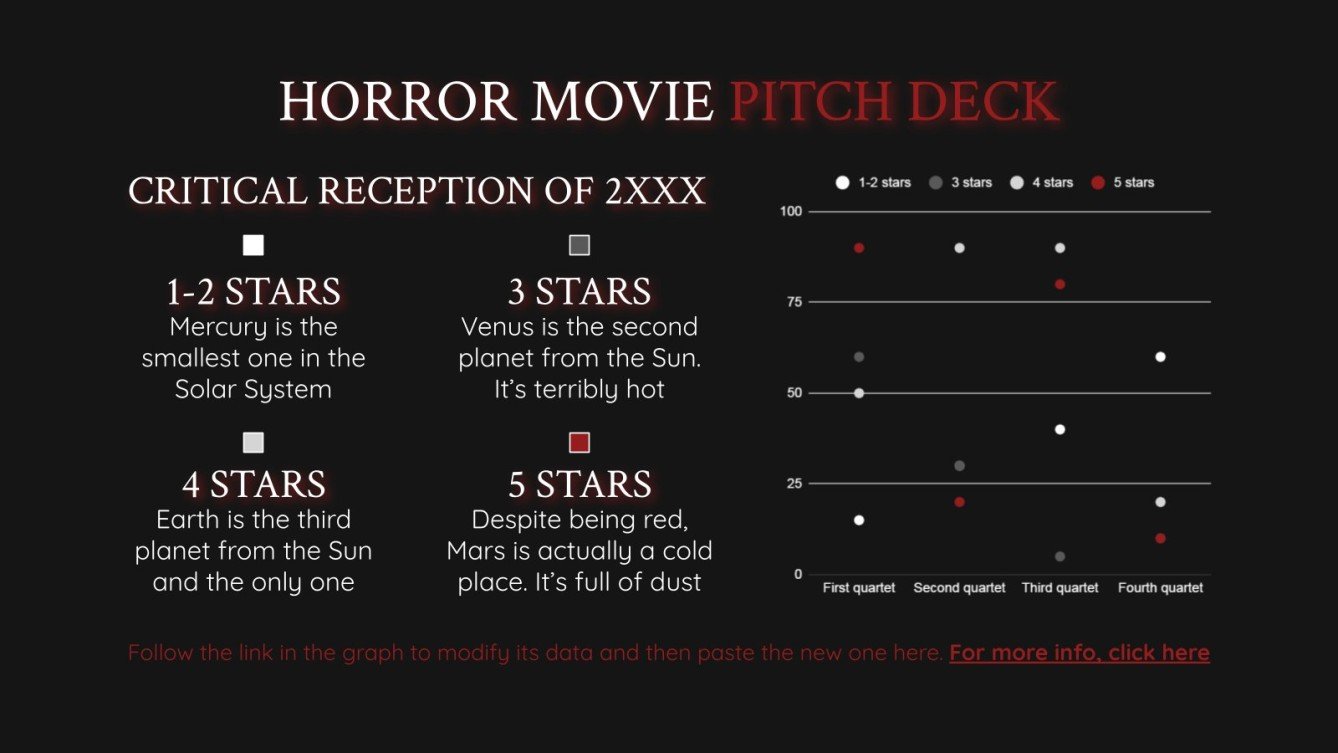 HORROR MOVIE PITCH DECK

CRITICAL RECEPTION OF 2XXX

1-2 STARS
Mercury is the smallest one in the Solar System

3 STARS
Venus is the second planet from the Sun. It's terribly hot

4 STARS
Earth is the third planet from the Sun and the only one

5 STARS
Despite being red, Mars is actually a cold place. It's full of dust

1-2 stars 3 stars 4 stars 5 stars

100
75
50
25
0

First quartet Second quartet Third quartet Fourth quartet

Follow the link in the graph to modify its data and then paste the new one here. For more info, click here