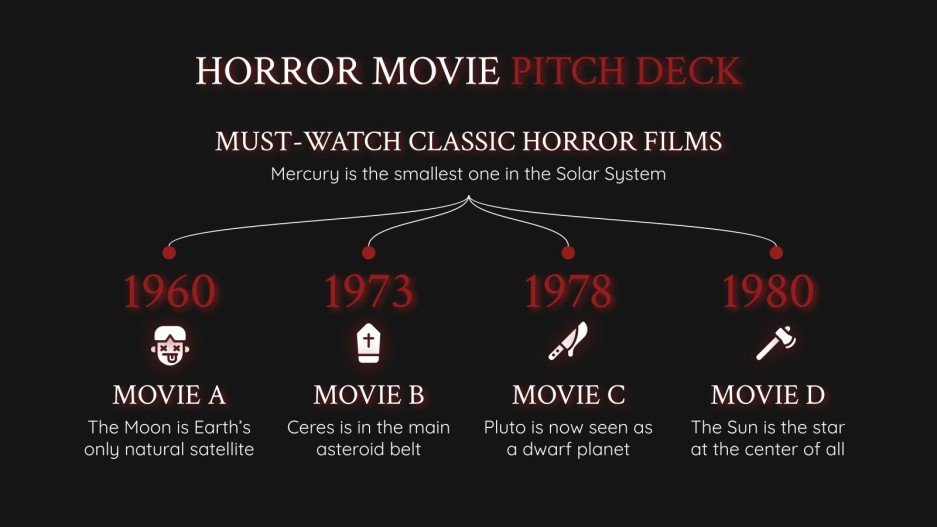 HORROR MOVIE PITCH DECK

MUST-WATCH CLASSIC HORROR FILMS

Mercury is the smallest one in the Solar System

1960

MOVIE A

The Moon is Earth's only natural satellite

1973

MOVIE B

Ceres is in the main asteroid belt

1978

MOVIE C

Pluto is now seen as a dwarf planet

1980

MOVIE D

The Sun is the star at the center of all