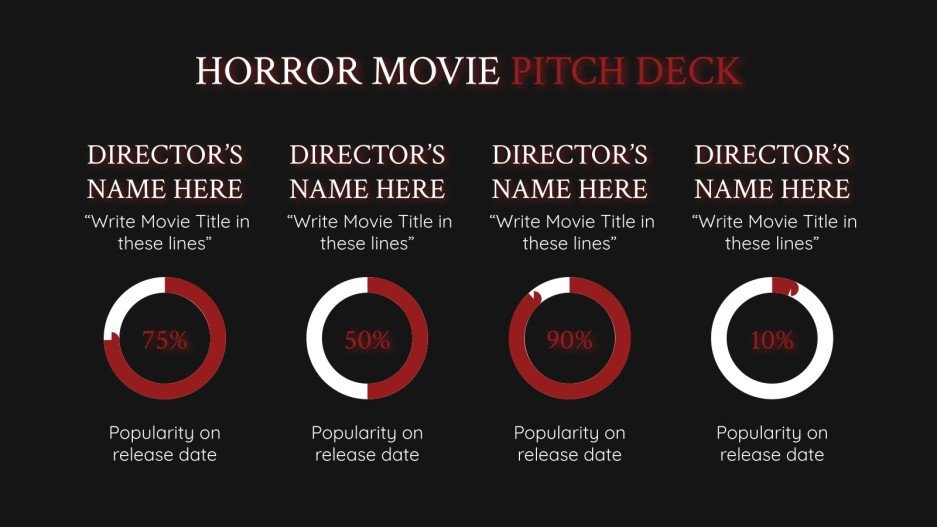 HORROR MOVIE PITCH DECK

DIRECTOR'S NAME HERE

"Write Movie Title in these lines"

75%

Popularity on release date

DIRECTOR'S NAME HERE

"Write Movie Title in these lines"

50%

Popularity on release date

DIRECTOR'S NAME HERE

"Write Movie Title in these lines"

90%

Popularity on release date

DIRECTOR'S NAME HERE

"Write Movie Title in these lines"

10%

Popularity on release date