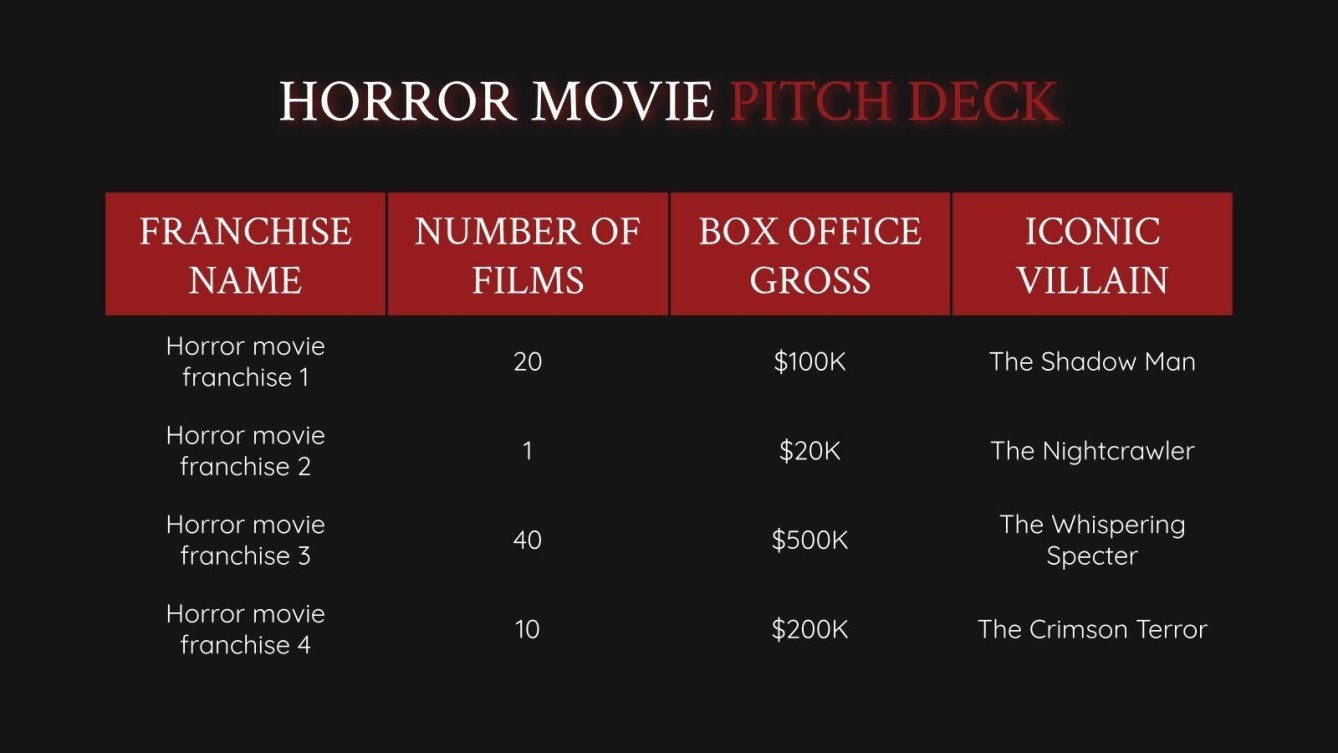 HORROR MOVIE PITCH DECK

| FRANCHISE NAME | NUMBER OF FILMS | BOX OFFICE GROSS | ICONIC VILLAIN |
|---|---|---|---|
| Horror movie franchise 1 | 20 | \$100K | The Shadow Man |
| Horror movie franchise 2 | 1 | \$20K | The Nightcrawler |
| Horror movie franchise 3 | 40 | \$500K | The Whispering Specter |
| Horror movie franchise 4 | 10 | \$200K | The Crimson Terror |