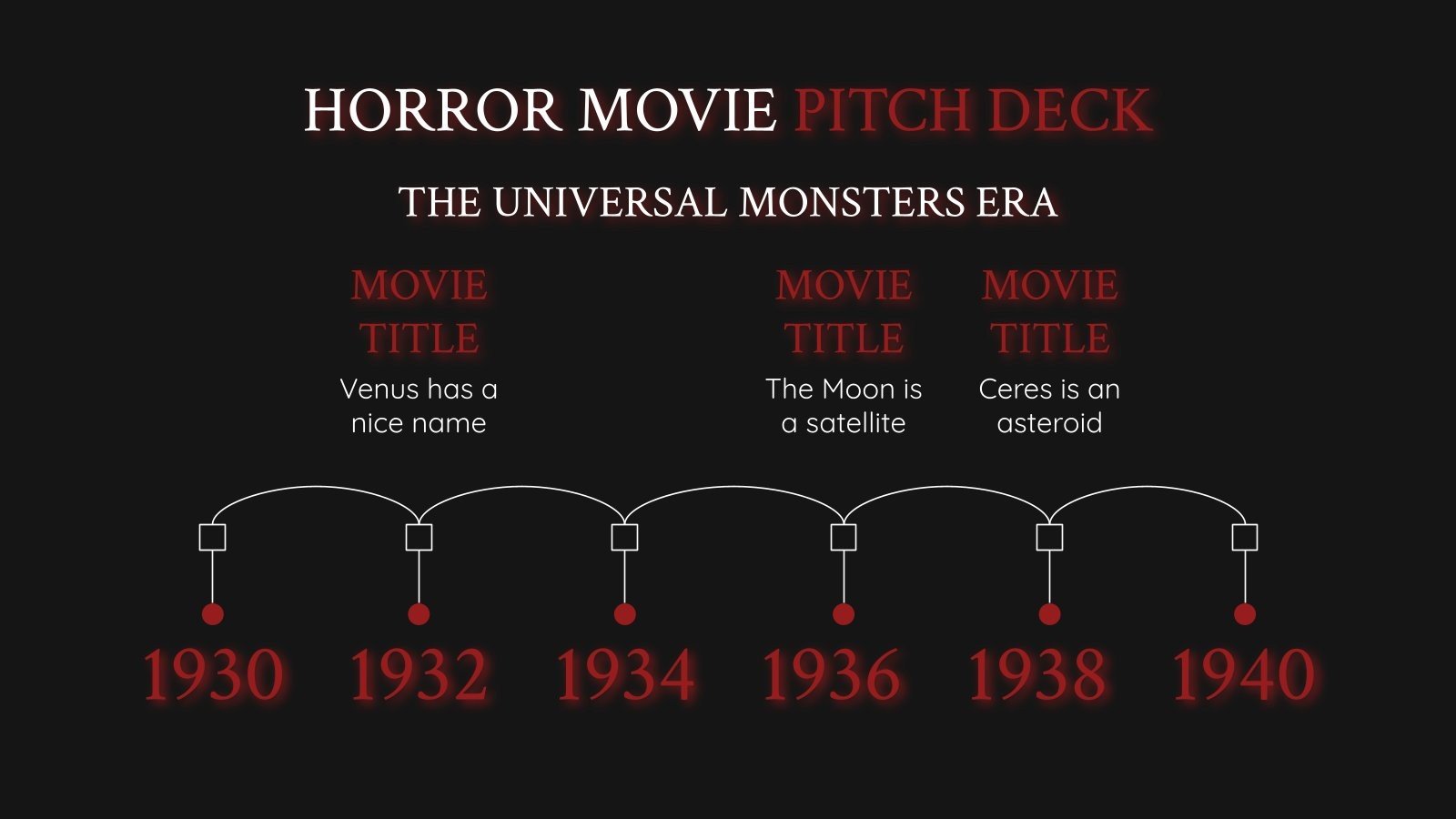 HORROR MOVIE PITCH DECK

THE UNIVERSAL MONSTERS ERA

MOVIE TITLE
Venus has a nice name

MOVIE TITLE
The Moon is a satellite

MOVIE TITLE
Ceres is an asteroid

1930 1932 1934 1936 1938 1940