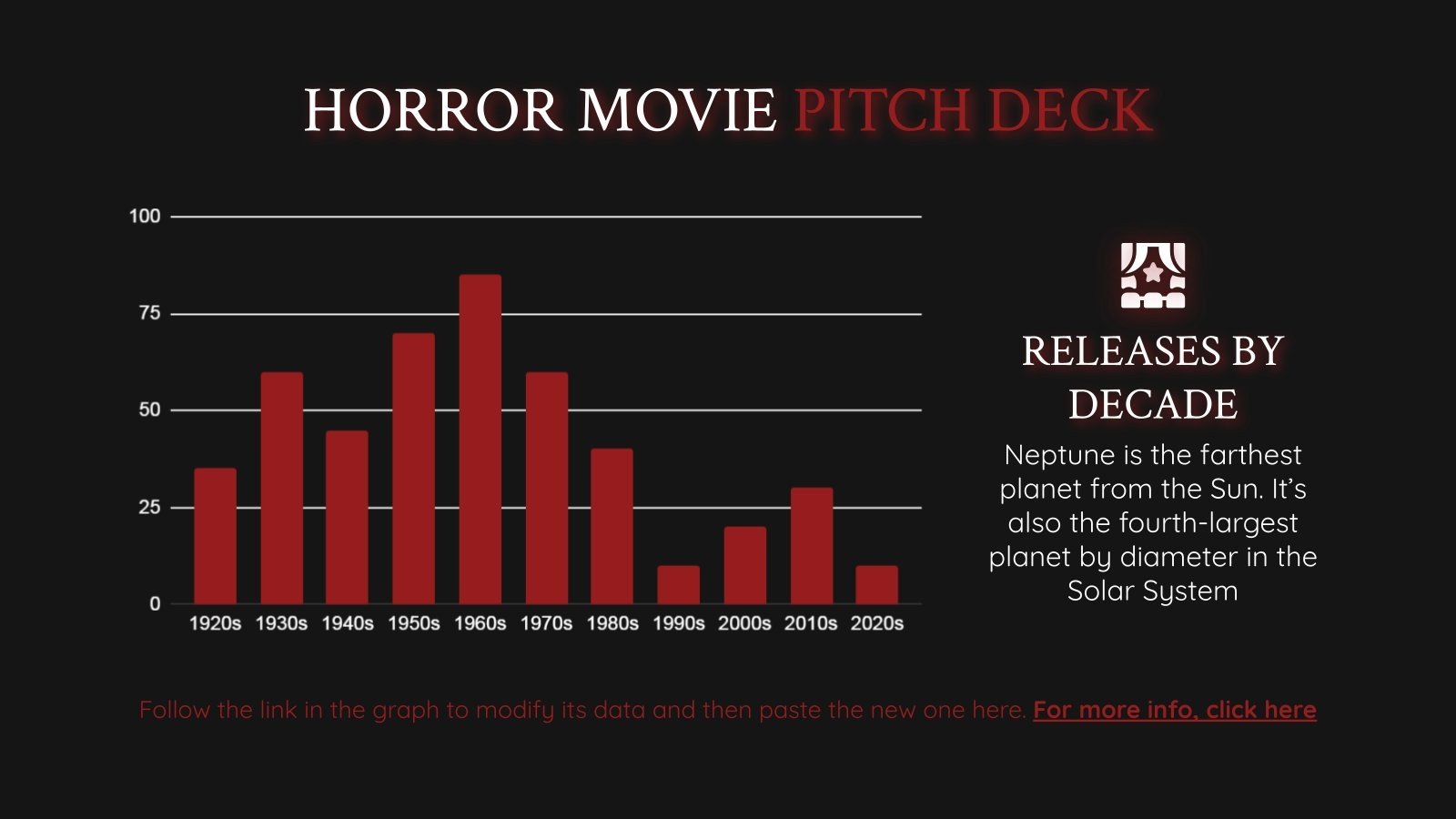 HORROR MOVIE PITCH DECK

100
75
50
25
0

1920s 1930s 1940s 1950s 1960s 1970s 1980s 1990s 2000s 2010s 2020s

RELEASES BY DECADE

Neptune is the farthest planet from the Sun. It's also the fourth-largest planet by diameter in the Solar System

Follow the link in the graph to modify its data and then paste the new one here. For more info, click here