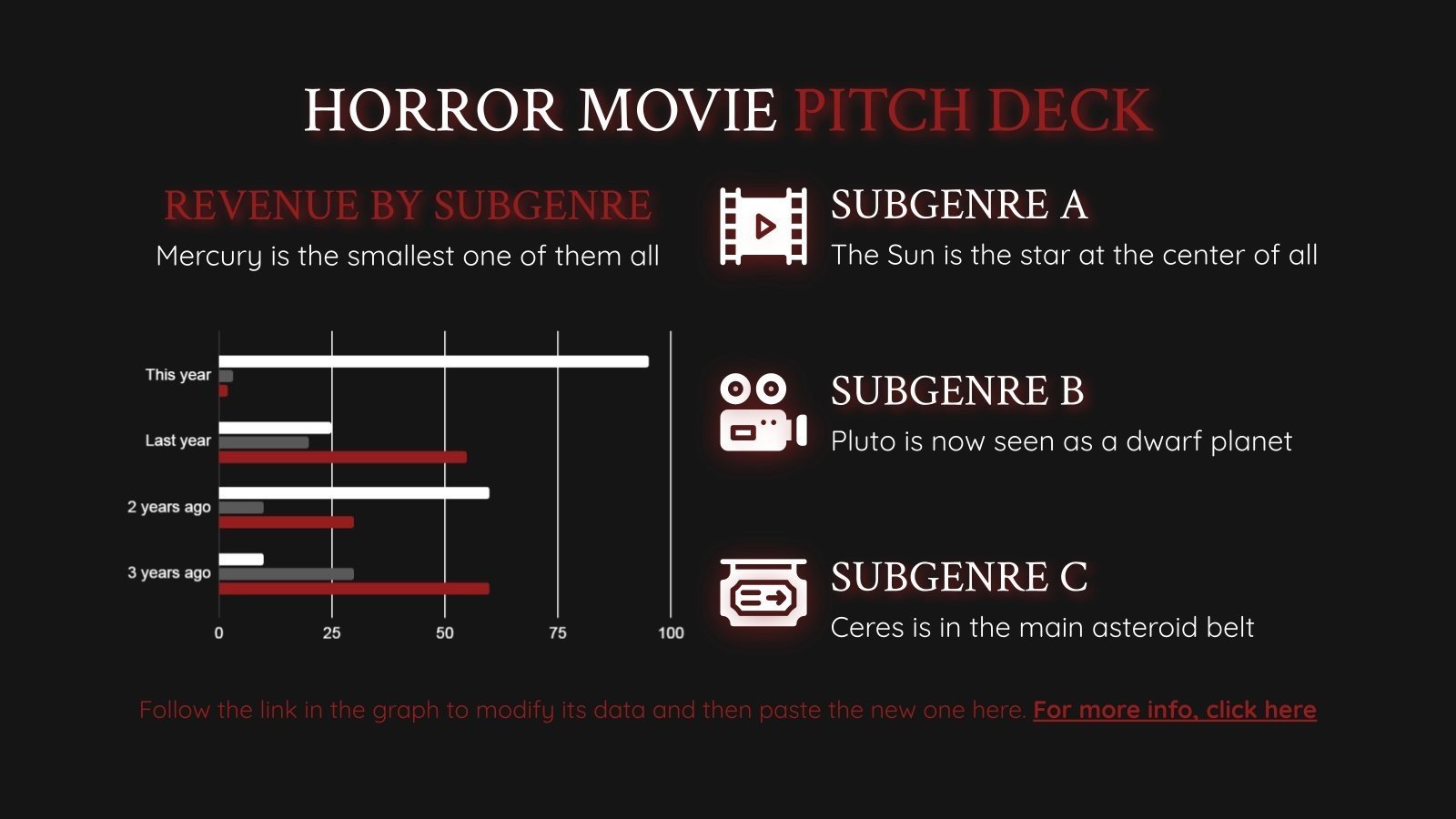 HORROR MOVIE PITCH DECK

REVENUE BY SUBGENRE
Mercury is the smallest one of them all

This year
Last year
2 years ago
3 years ago
0 25 50 75 100

SUBGENRE A
The Sun is the star at the center of all

SUBGENRE B
Pluto is now seen as a dwarf planet

SUBGENRE C
Ceres is in the main asteroid belt

Follow the link in the graph to modify its data and then paste the new one here. For more info, click here