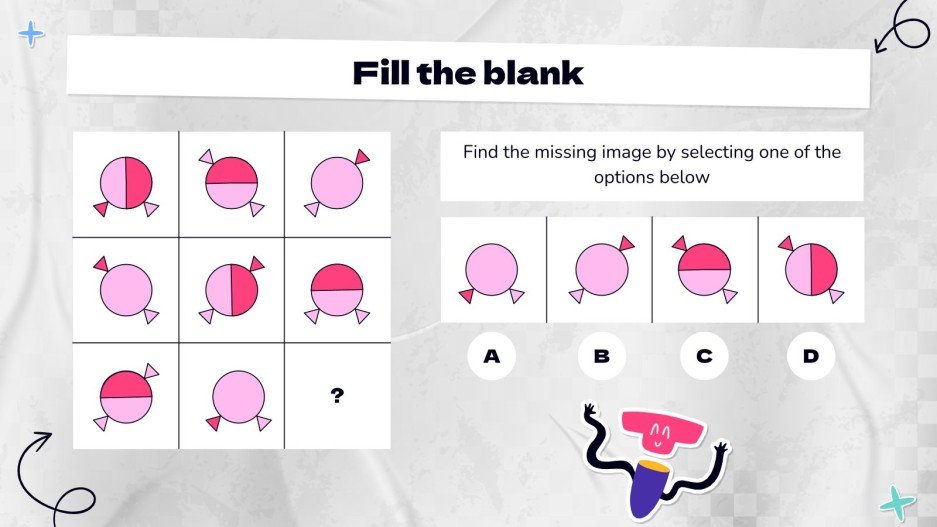 Fill the blank

?

Find the missing image by selecting one of the options below

A

B

C

D