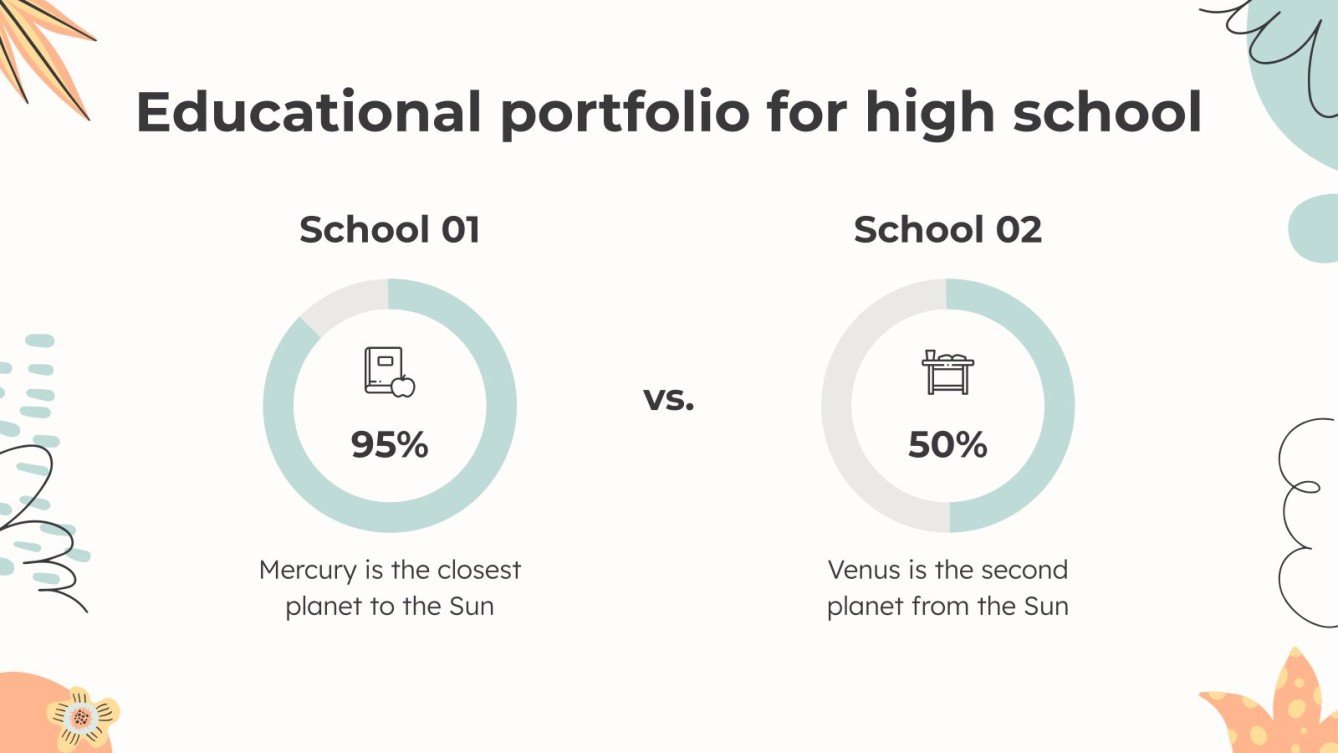 Educational portfolio for high school

School 01

95%

Mercury is the closest planet to the Sun

vs.

School 02

50%

Venus is the second planet from the Sun