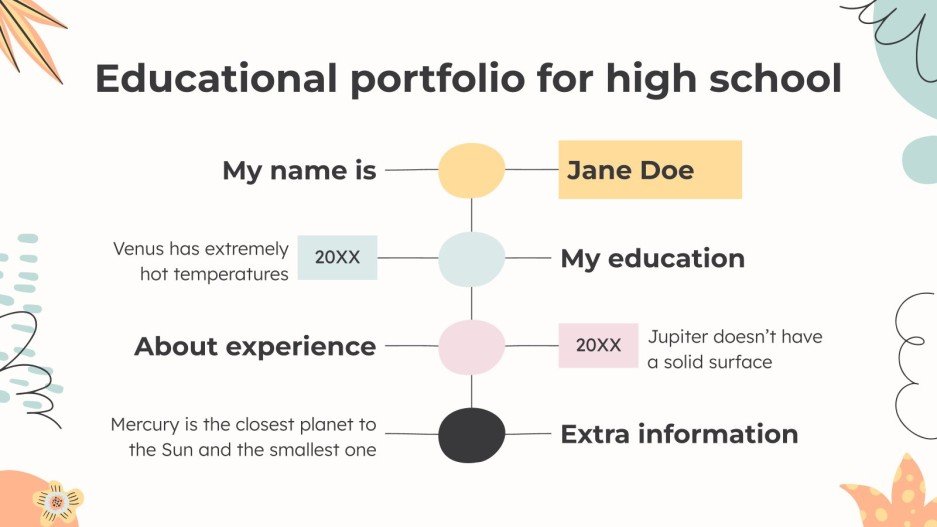 Educational portfolio for high school

My name is

Jane Doe

Venus has extremely hot temperatures

20XX

My education

About experience

20XX

Jupiter doesn't have a solid surface

Mercury is the closest planet to the Sun and the smallest one

Extra information