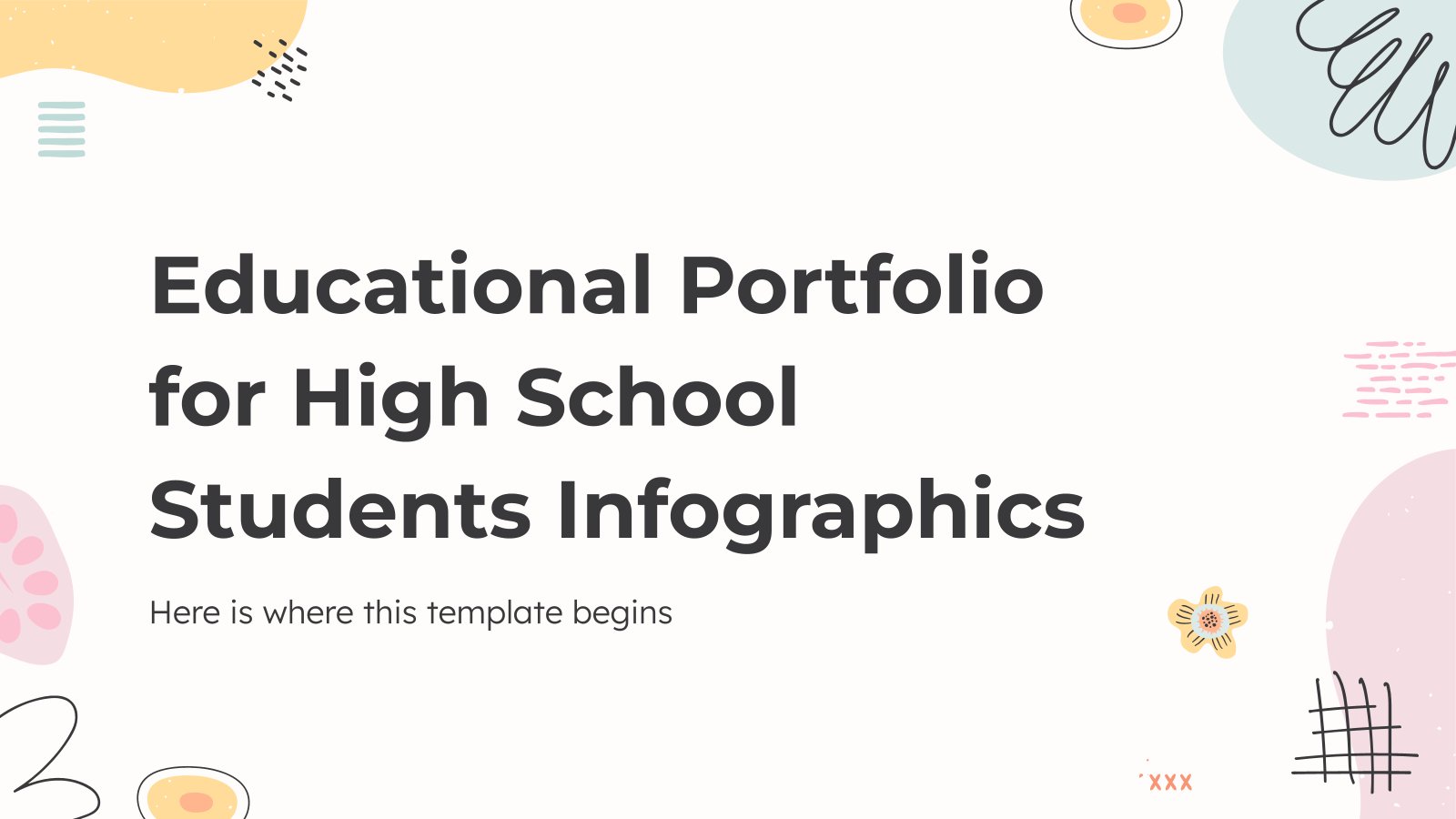 Educational Portfolio for High School Students Infographics

Here is where this template begins