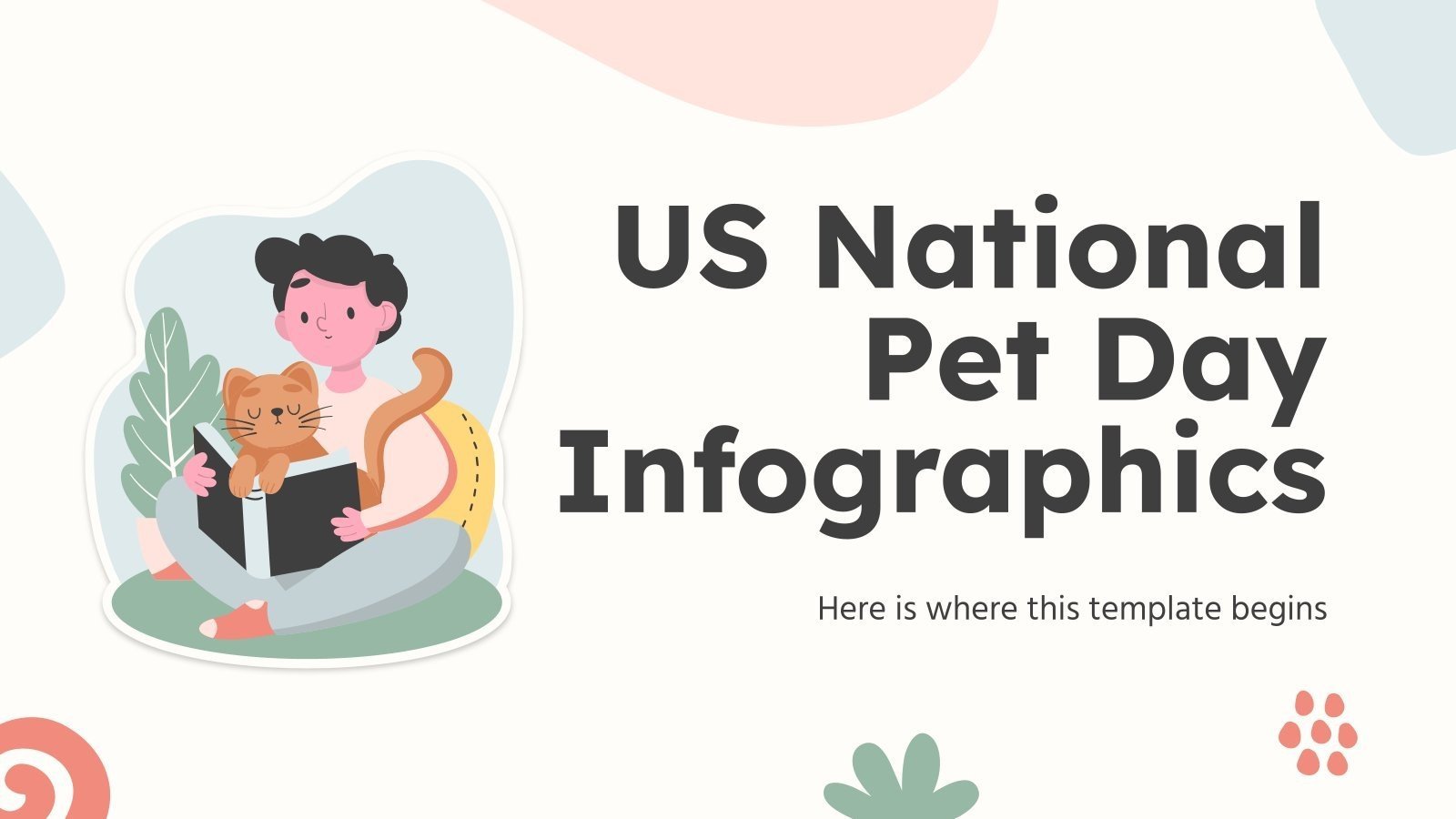 US National Pet Day Infographics

Here is where this template begins