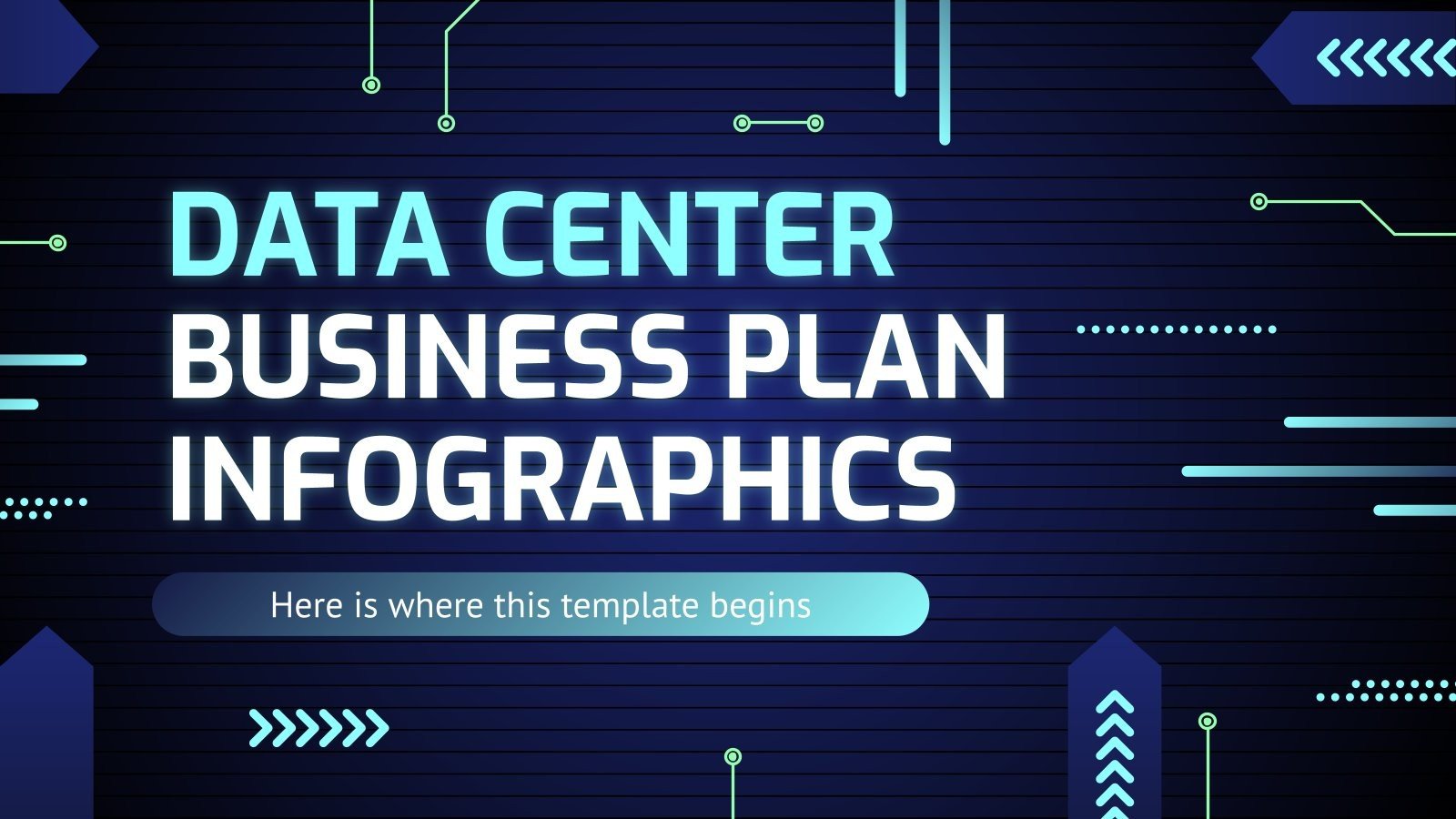 DATA CENTER BUSINESS PLAN INFOGRAPHICS

Here is where this template begins