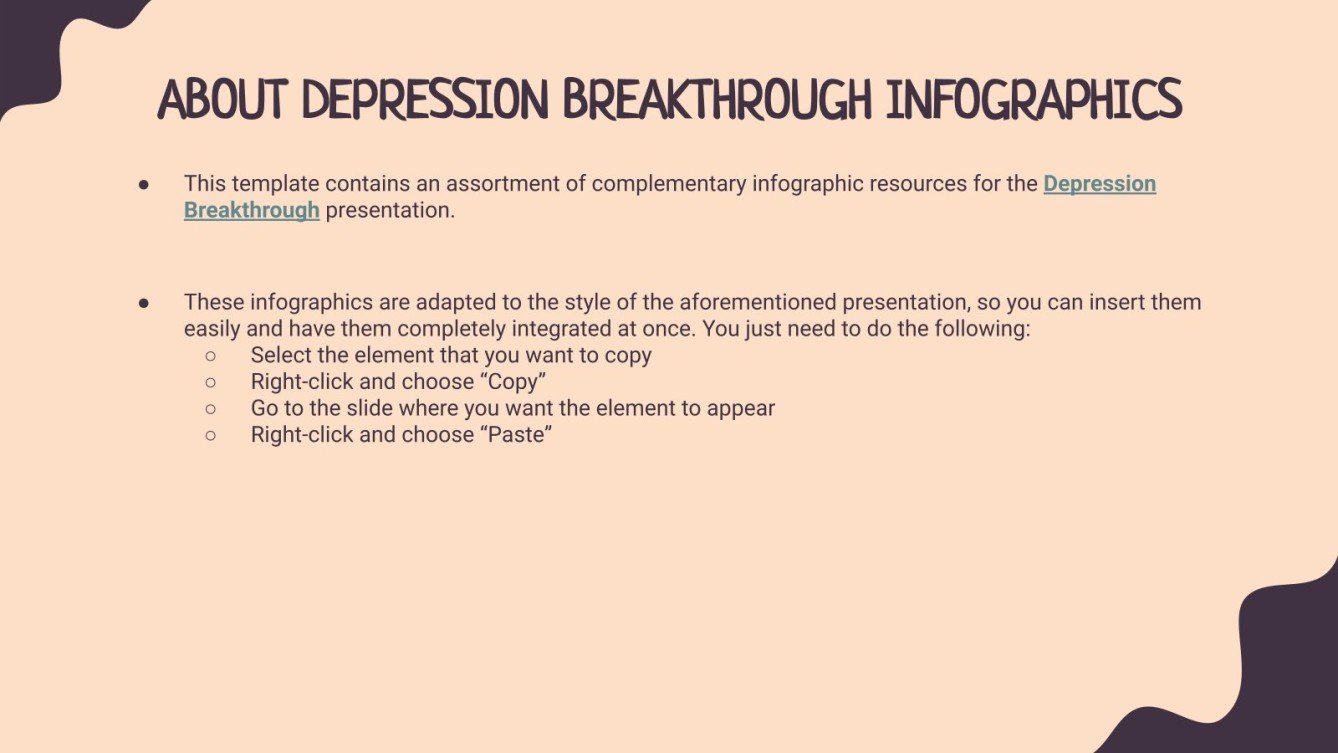 ABOUT DEPRESSION BREAKTHROUGH INFOGRAPHICS

● This template contains an assortment of complementary infographic resources for the Depression Breakthrough presentation.

● These infographics are adapted to the style of the aforementioned presentation, so you can insert them easily and have them completely integrated at once. You just need to do the following:
○ Select the element that you want to copy
○ Right-click and choose “Copy”
○ Go to the slide where you want the element to appear
○ Right-click and choose “Paste”