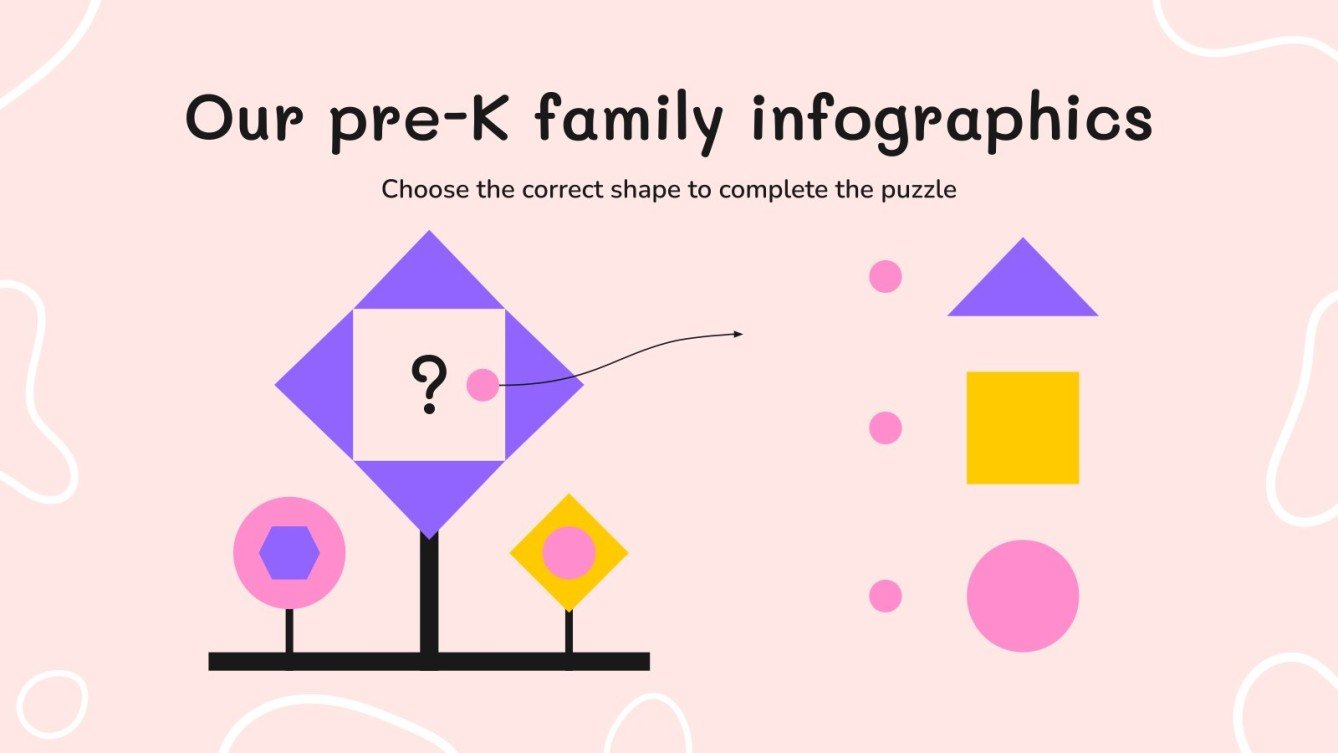 Our pre-K family infographics

Choose the correct shape to complete the puzzle

?