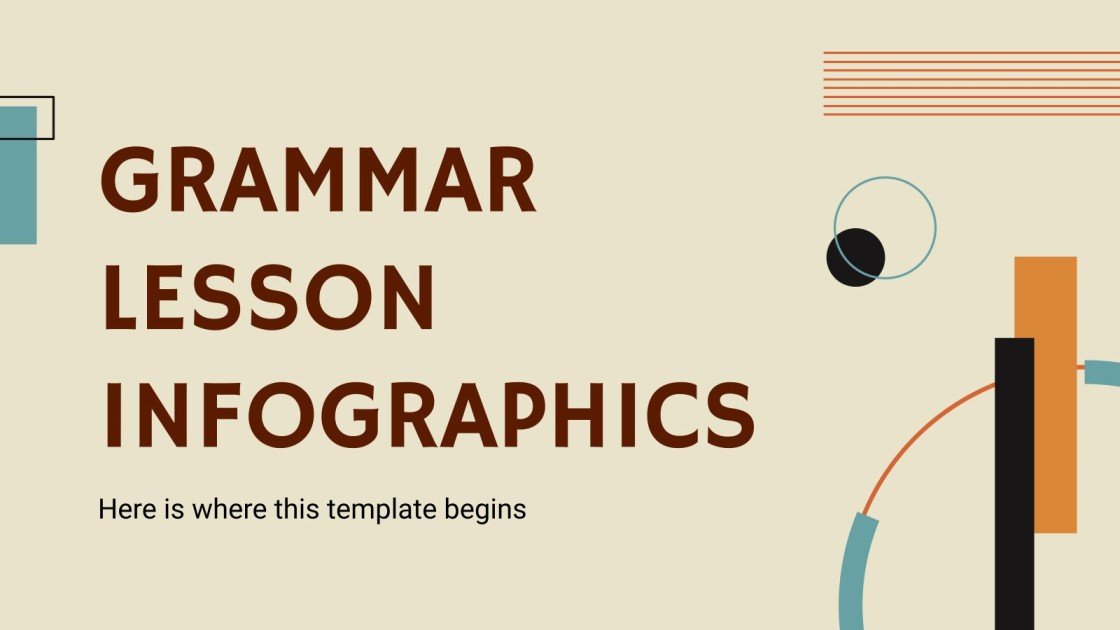 GRAMMAR LESSON INFOGRAPHICS

Here is where this template begins