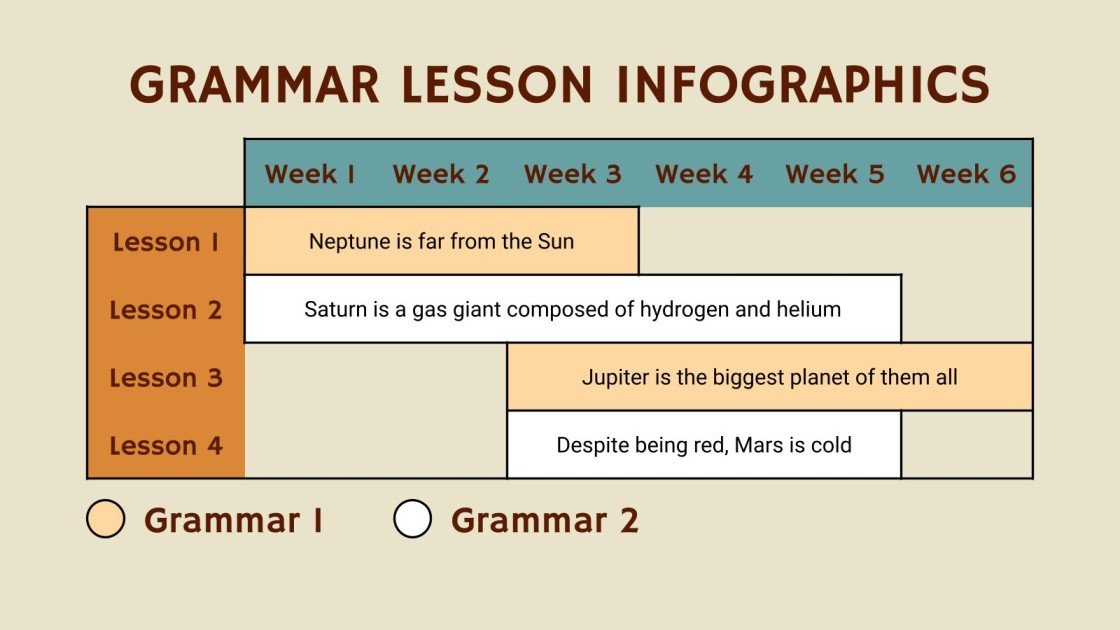 GRAMMAR LESSON INFOGRAPHICS

| | Week 1 | Week 2 | Week 3 | Week 4 | Week 5 | Week 6 |
|---|---|---|---|---|---|---|
| Lesson 1 | Neptune is far from the Sun | | | | | |
| Lesson 2 | Saturn is a gas giant composed of hydrogen and helium | | | | | |
| Lesson 3 | | | Jupiter is the biggest planet of them all | | | |
| Lesson 4 | | | Despite being red, Mars is cold | | | |

Grammar 1
Grammar 2