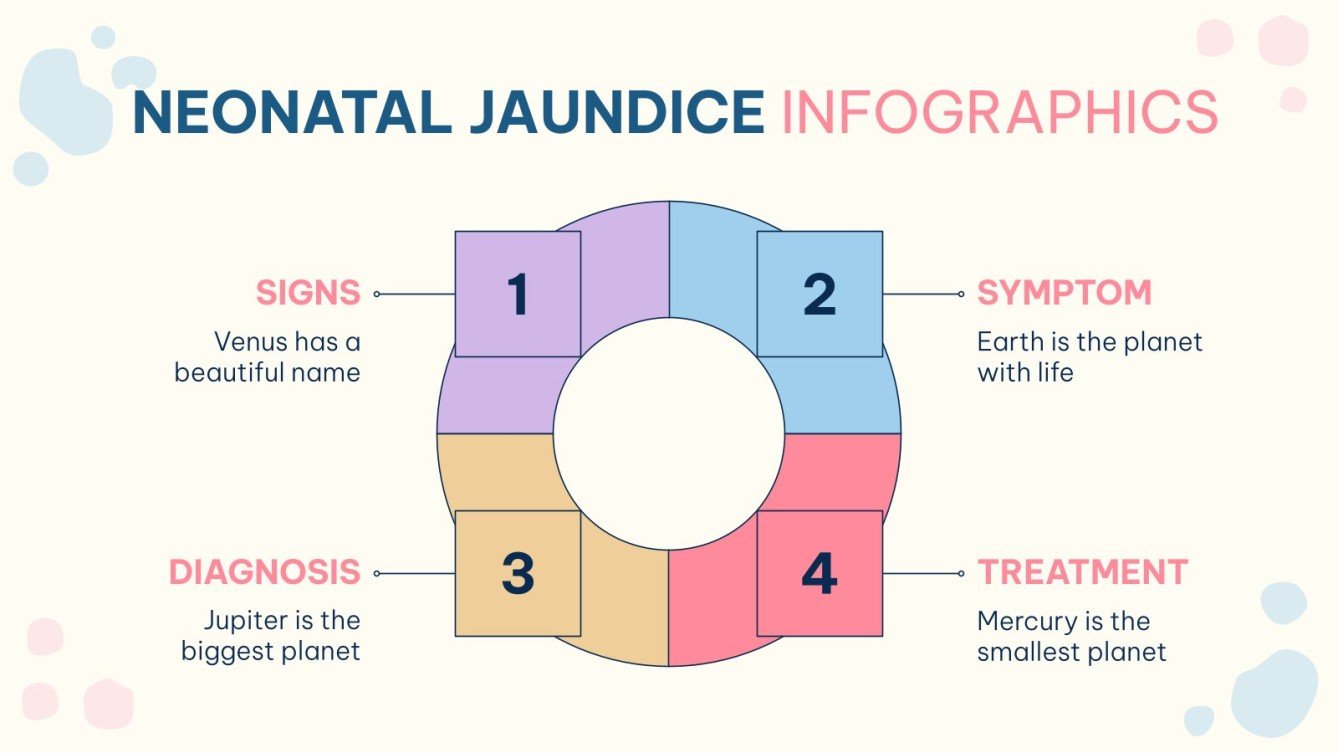 NEONATAL JAUNDICE INFOGRAPHICS

SIGNS
Venus has a beautiful name

1

2

SYMPTOM
Earth is the planet with life

DIAGNOSIS
Jupiter is the biggest planet

3

4

TREATMENT
Mercury is the smallest planet