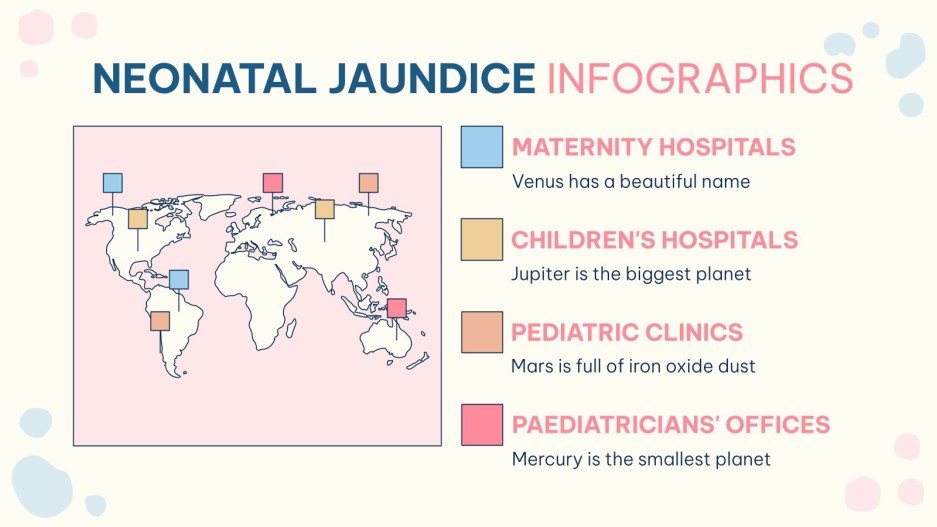 NEONATAL JAUNDICE INFOGRAPHICS

MATERNITY HOSPITALS
Venus has a beautiful name

CHILDREN'S HOSPITALS
Jupiter is the biggest planet

PEDIATRIC CLINICS
Mars is full of iron oxide dust

PAEDIATRICIANS' OFFICES
Mercury is the smallest planet