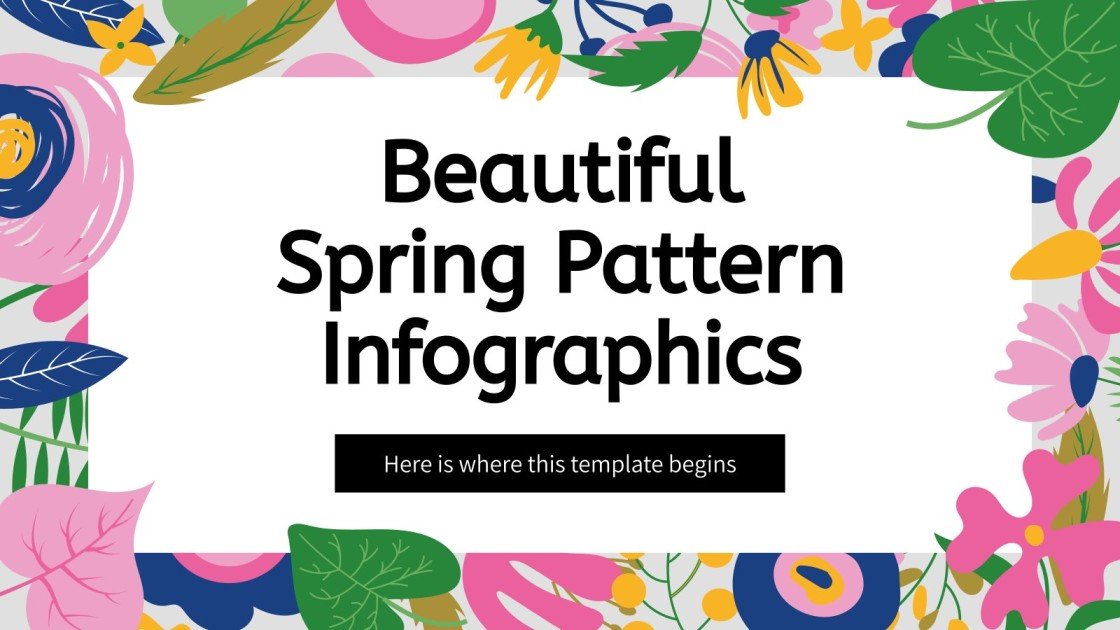 Beautiful Spring Pattern Infographics

Here is where this template begins