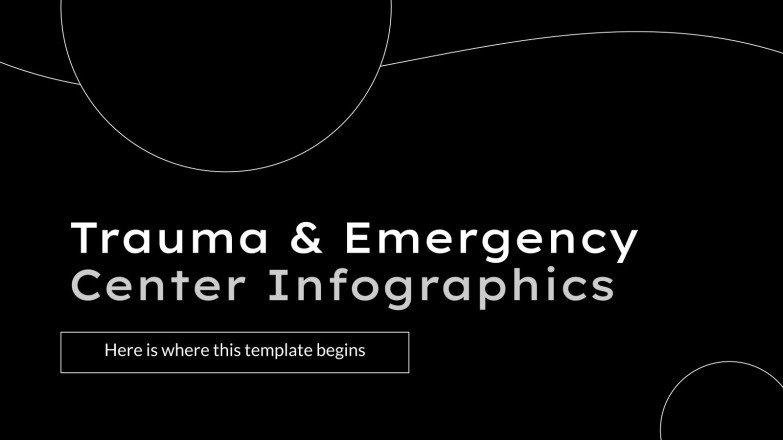 Trauma & Emergency
Center Infographics

Here is where this template begins