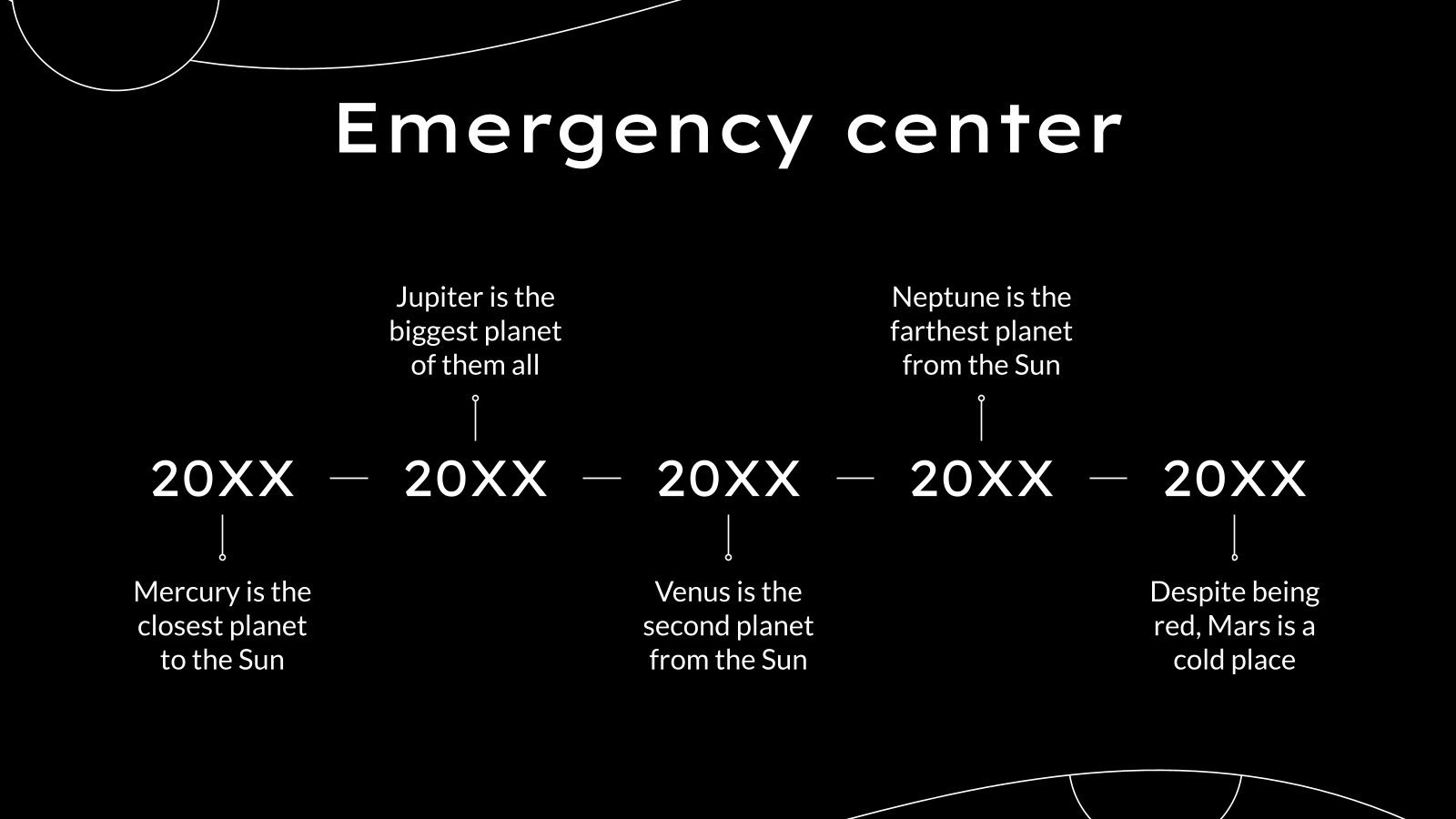 Emergency center

Jupiter is the biggest planet of them all

Neptune is the farthest planet from the Sun

20XX — 20XX — 20XX — 20XX — 20XX

Mercury is the closest planet to the Sun

Venus is the second planet from the Sun

Despite being red, Mars is a cold place