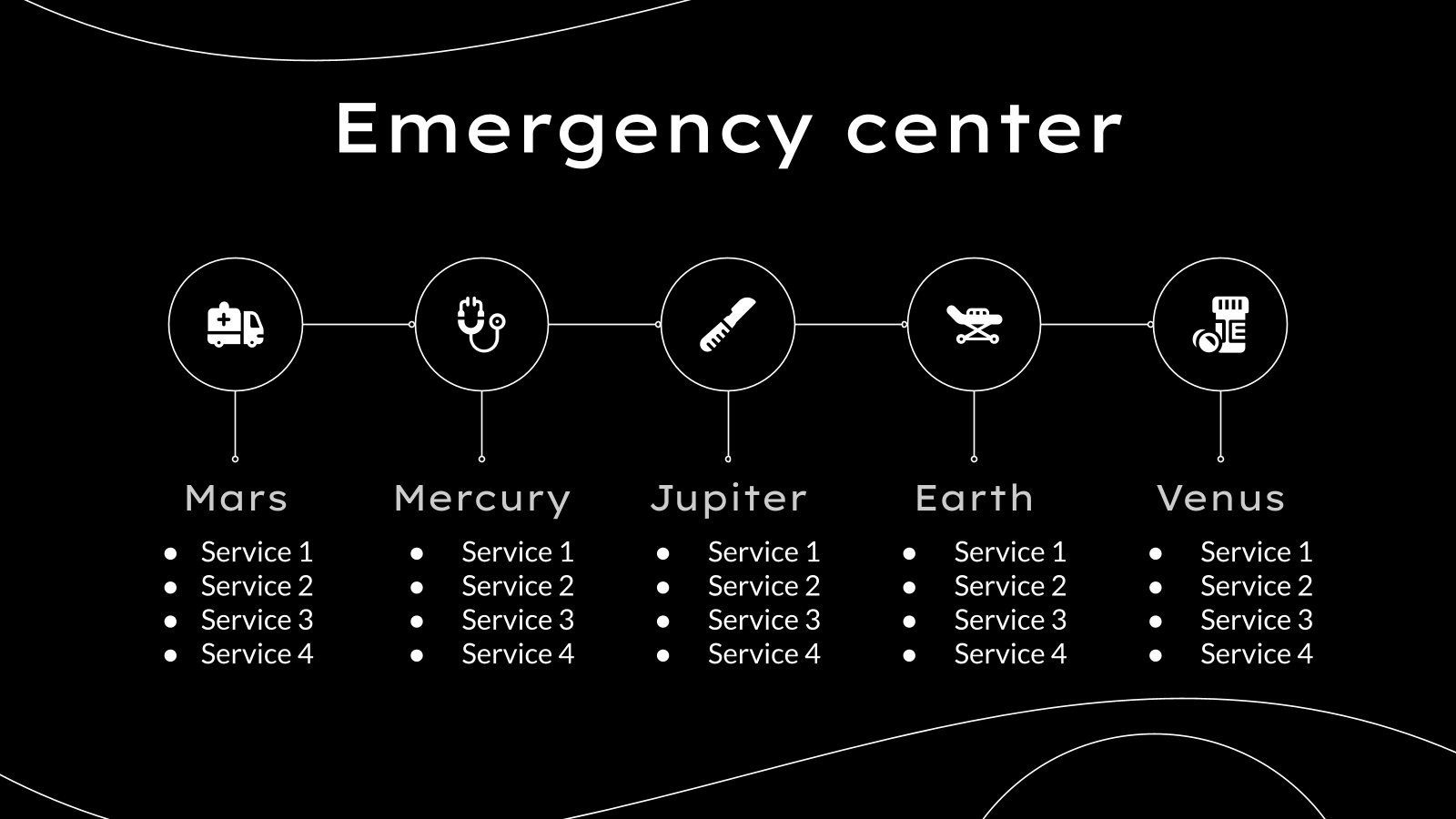 Emergency center

Mars
- Service 1
- Service 2
- Service 3
- Service 4

Mercury
- Service 1
- Service 2
- Service 3
- Service 4

Jupiter
- Service 1
- Service 2
- Service 3
- Service 4

Earth
- Service 1
- Service 2
- Service 3
- Service 4

Venus
- Service 1
- Service 2
- Service 3
- Service 4