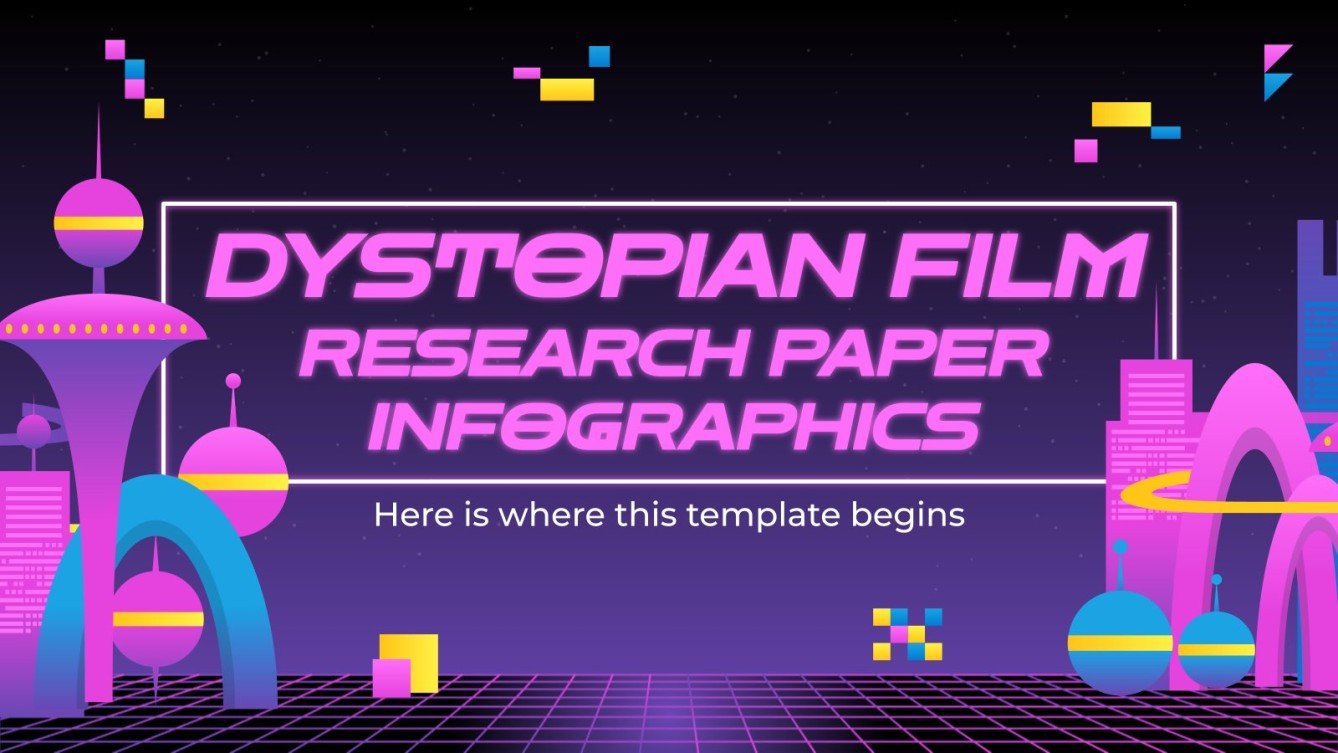 DYSTOPIAN FILM RESEARCH PAPER INFOGRAPHICS

Here is where this template begins