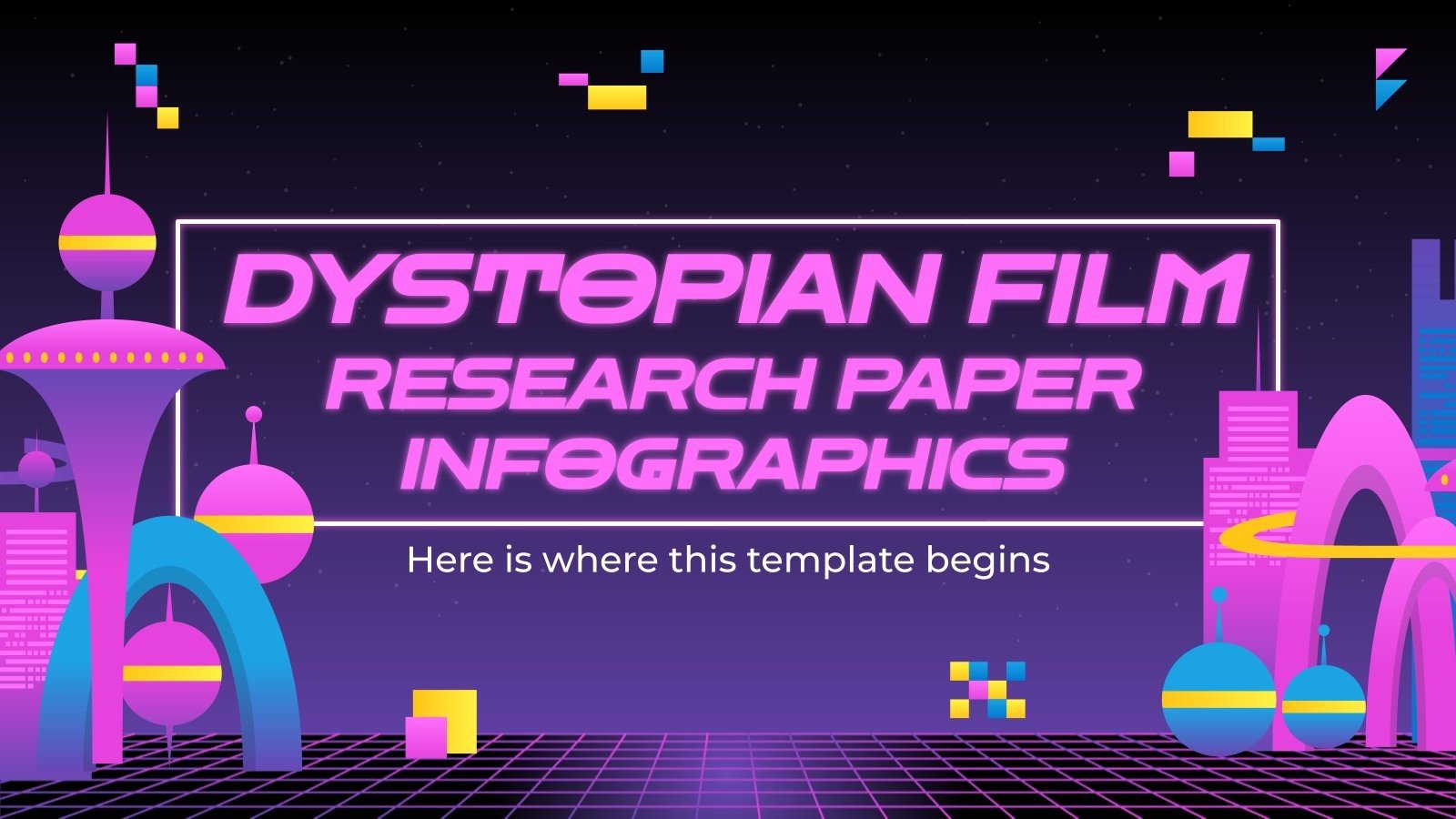 DYSTOPIAN FILM RESEARCH PAPER INFOGRAPHICS

Here is where this template begins