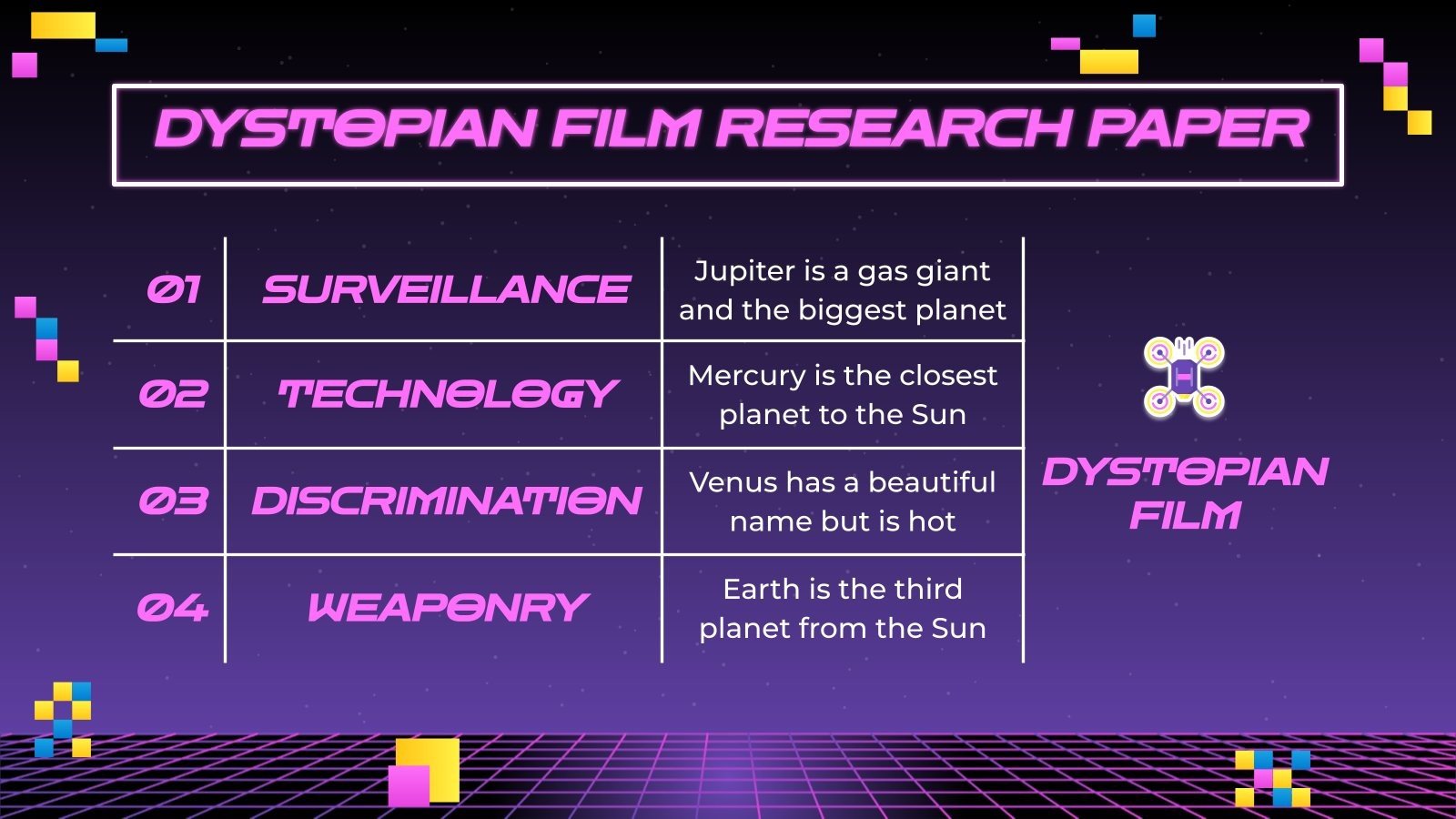 DYSTOPIAN FILM RESEARCH PAPER

| 01 | SURVEILLANCE | Jupiter is a gas giant and the biggest planet |
|---|---|---|
| 02 | TECHNOLOGY | Mercury is the closest planet to the Sun |
| 03 | DISCRIMINATION | Venus has a beautiful name but is hot |
| 04 | WEAPONRY | Earth is the third planet from the Sun |

DYSTOPIAN FILM