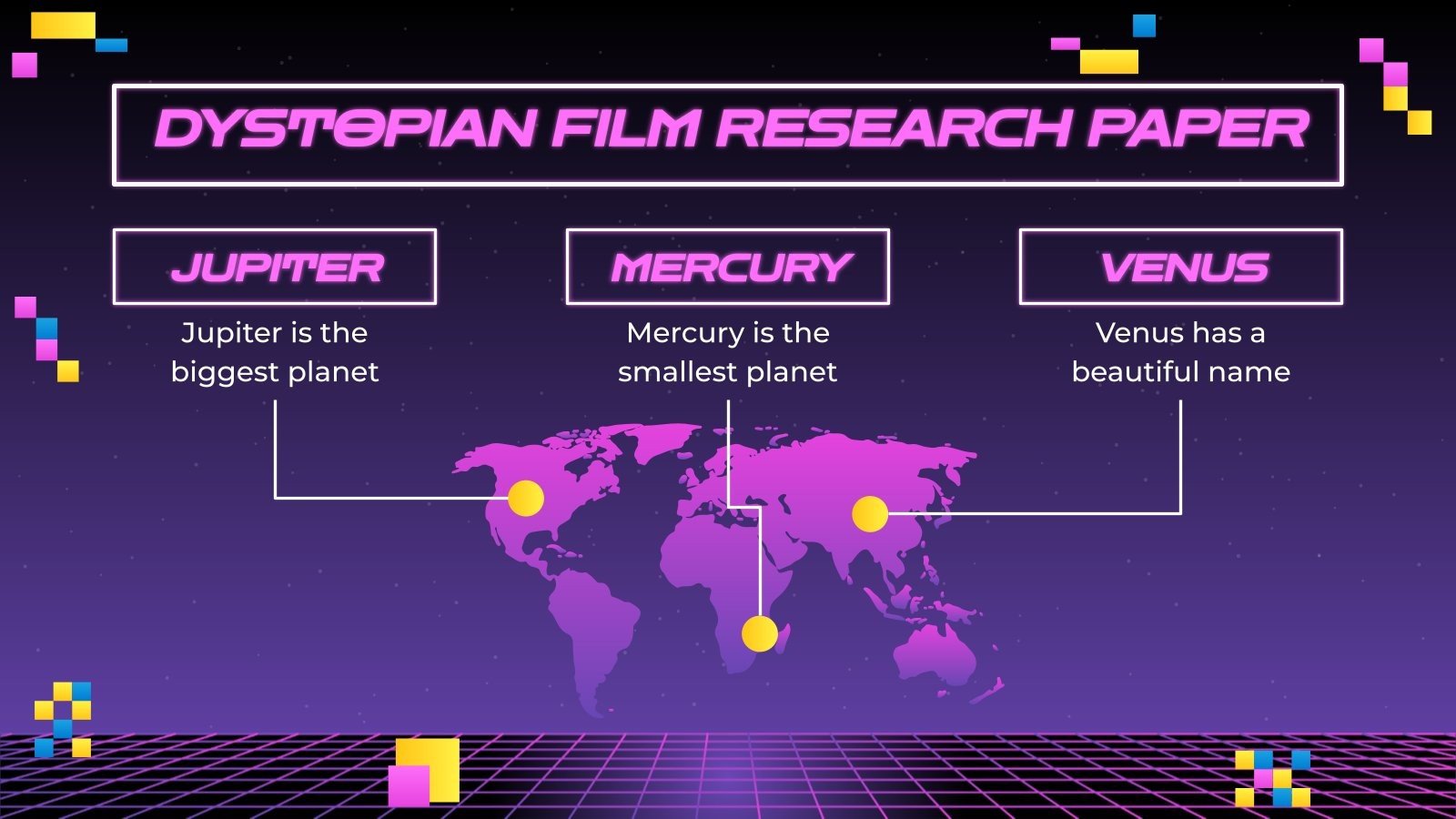 DYSTOPIAN FILM RESEARCH PAPER

JUPITER

Jupiter is the biggest planet

MERCURY

Mercury is the smallest planet

VENUS

Venus has a beautiful name