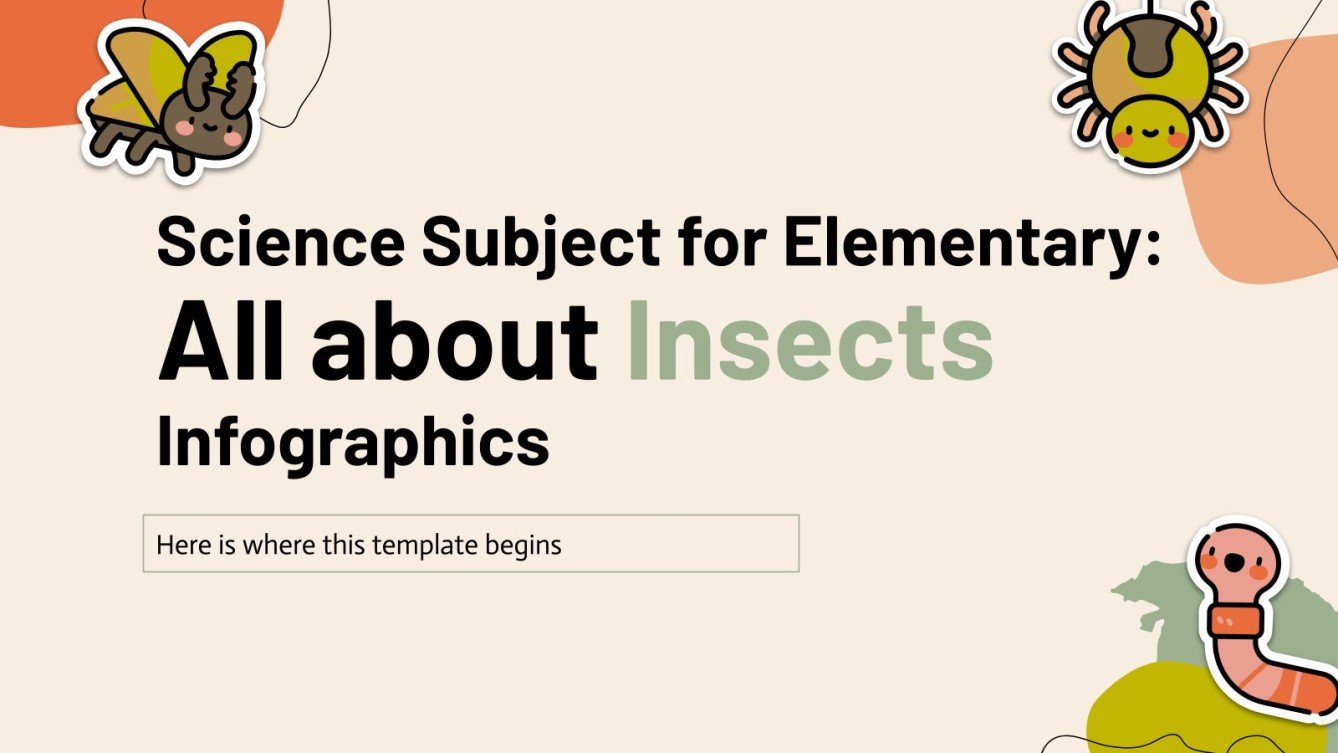 Science Subject for Elementary:
All about Insects
Infographics

Here is where this template begins