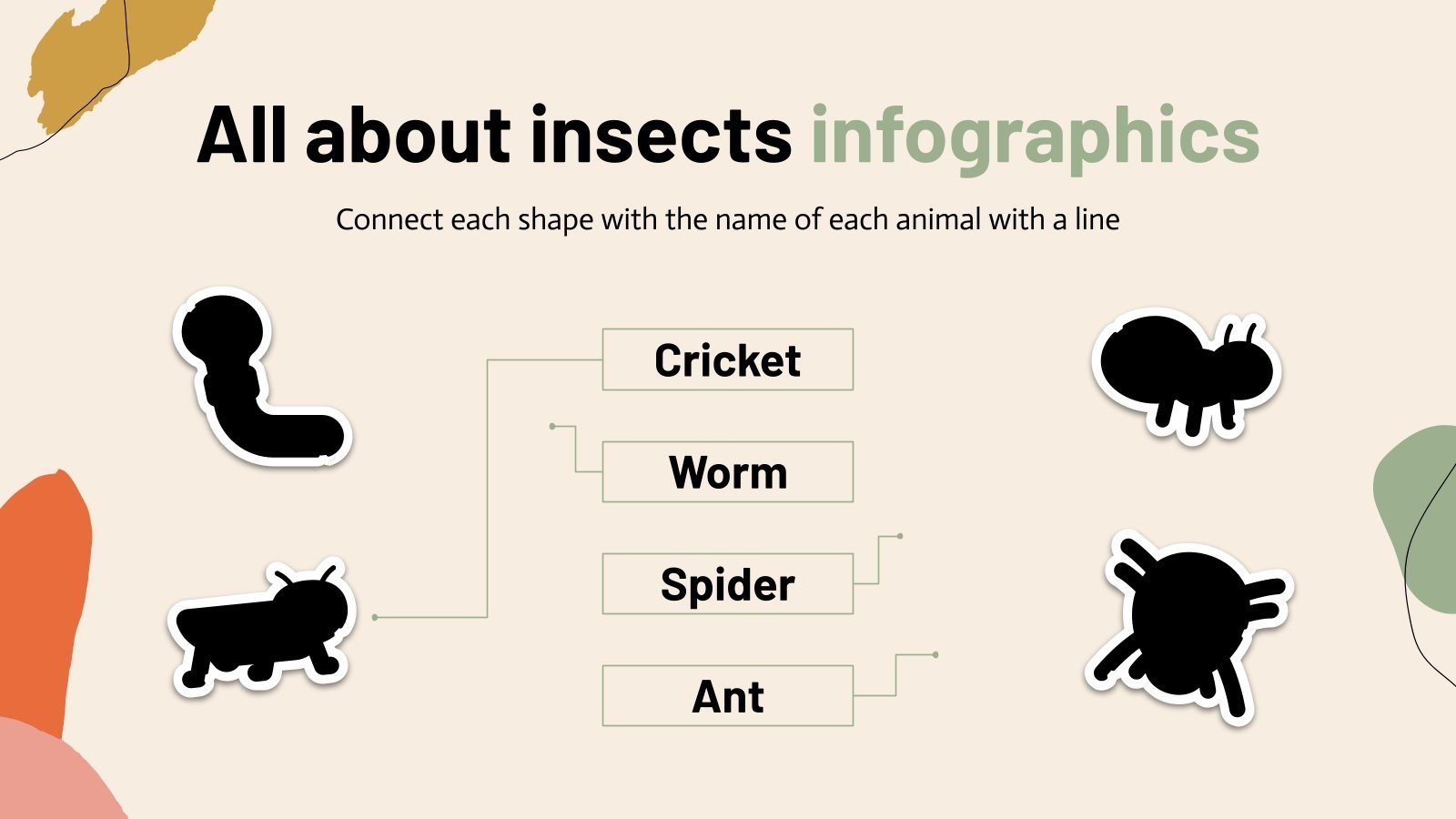 All about insects infographics

Connect each shape with the name of each animal with a line

Cricket

Worm

Spider

Ant