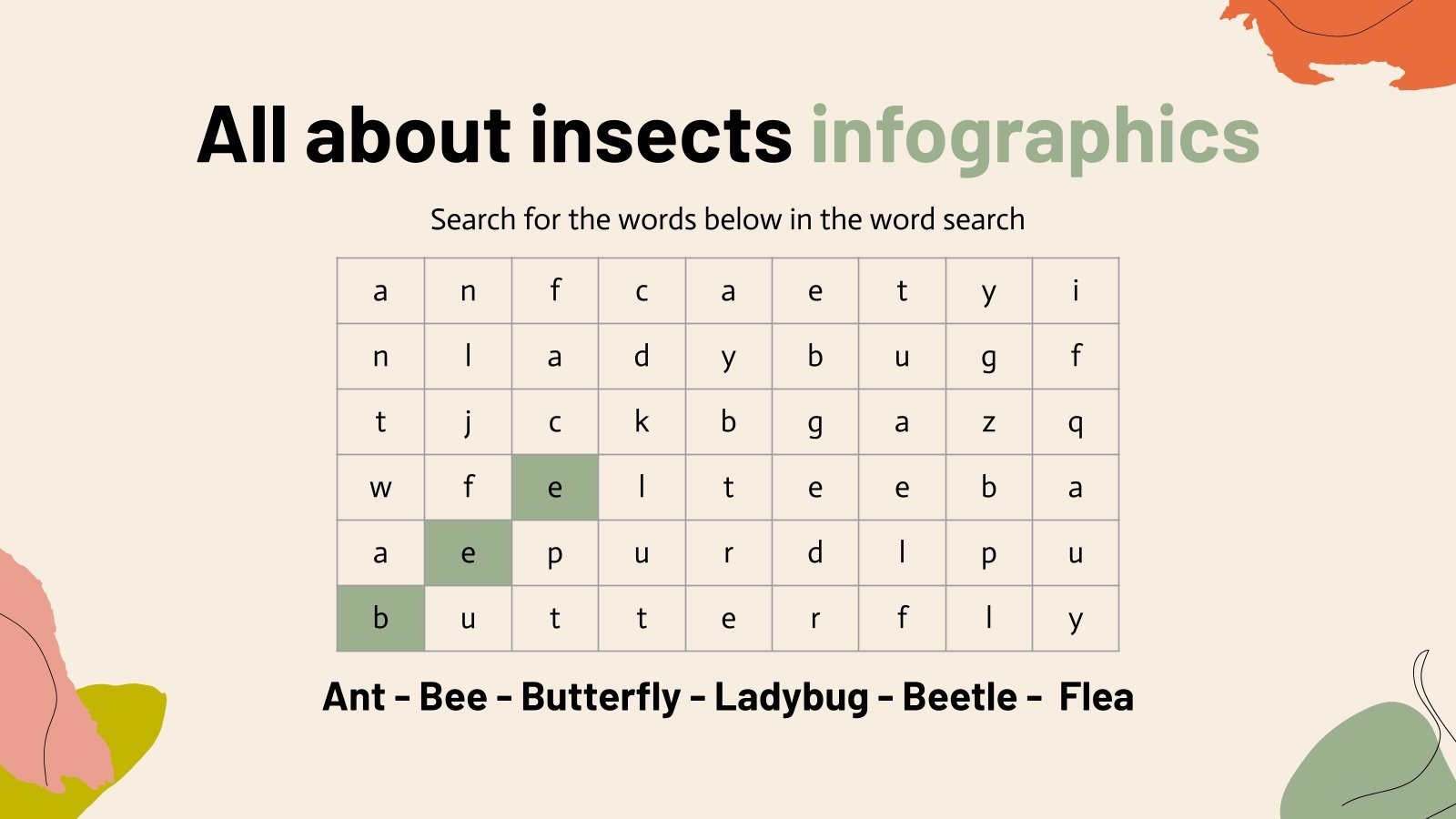 All about insects infographics

Search for the words below in the word search

| a | n | f | c | a | e | t | y | i |
|---|---|---|---|---|---|---|---|---|
| n | l | a | d | y | b | u | g | f |
| t | j | c | k | b | g | a | z | q |
| w | f | e | l | t | e | e | b | a |
| a | e | p | u | r | d | l | p | u |
| b | u | t | t | e | r | f | l | y |

Ant - Bee - Butterfly - Ladybug - Beetle - Flea