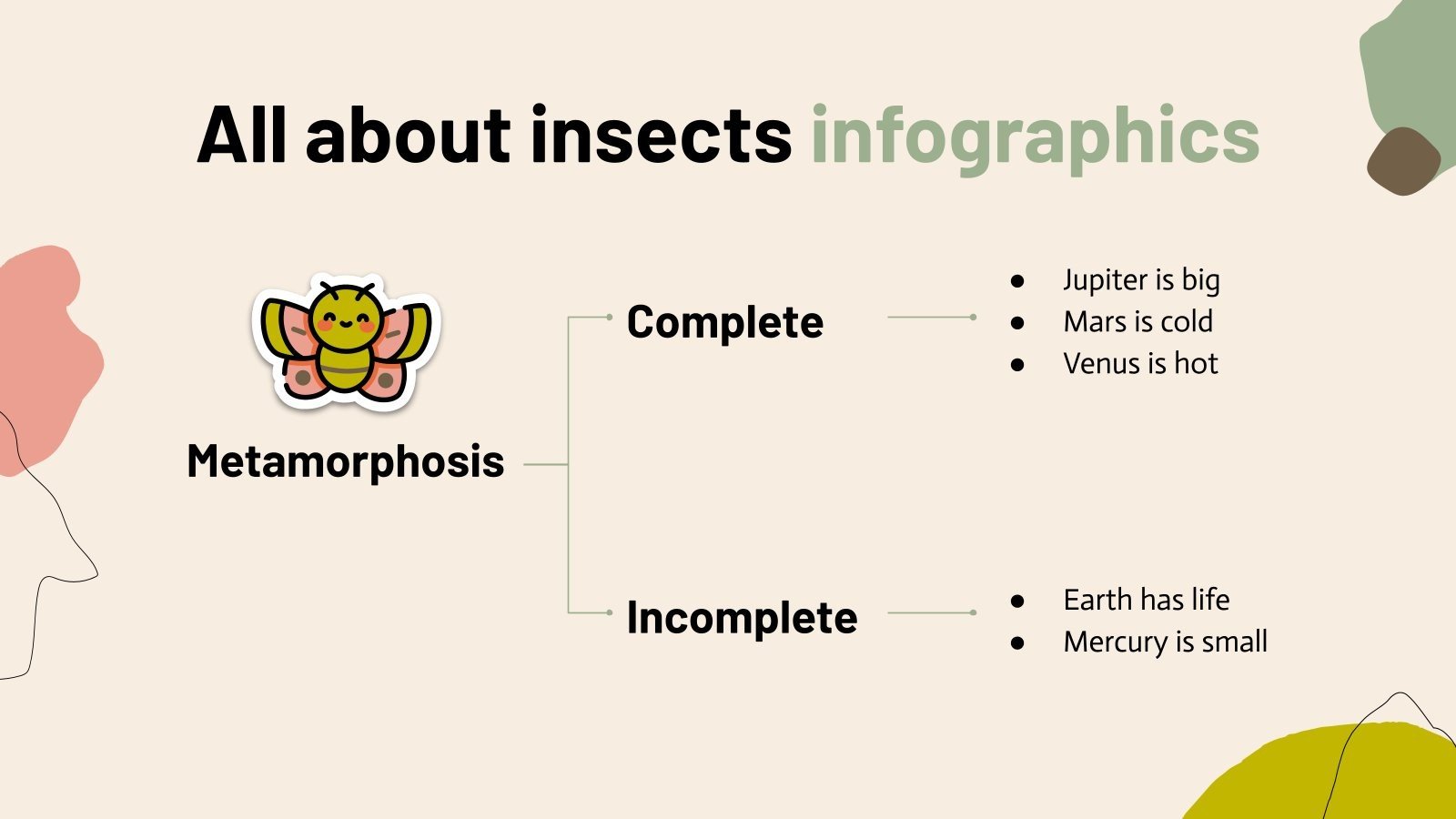 All about insects infographics

Metamorphosis

Complete

- Jupiter is big
- Mars is cold
- Venus is hot

Incomplete

- Earth has life
- Mercury is small