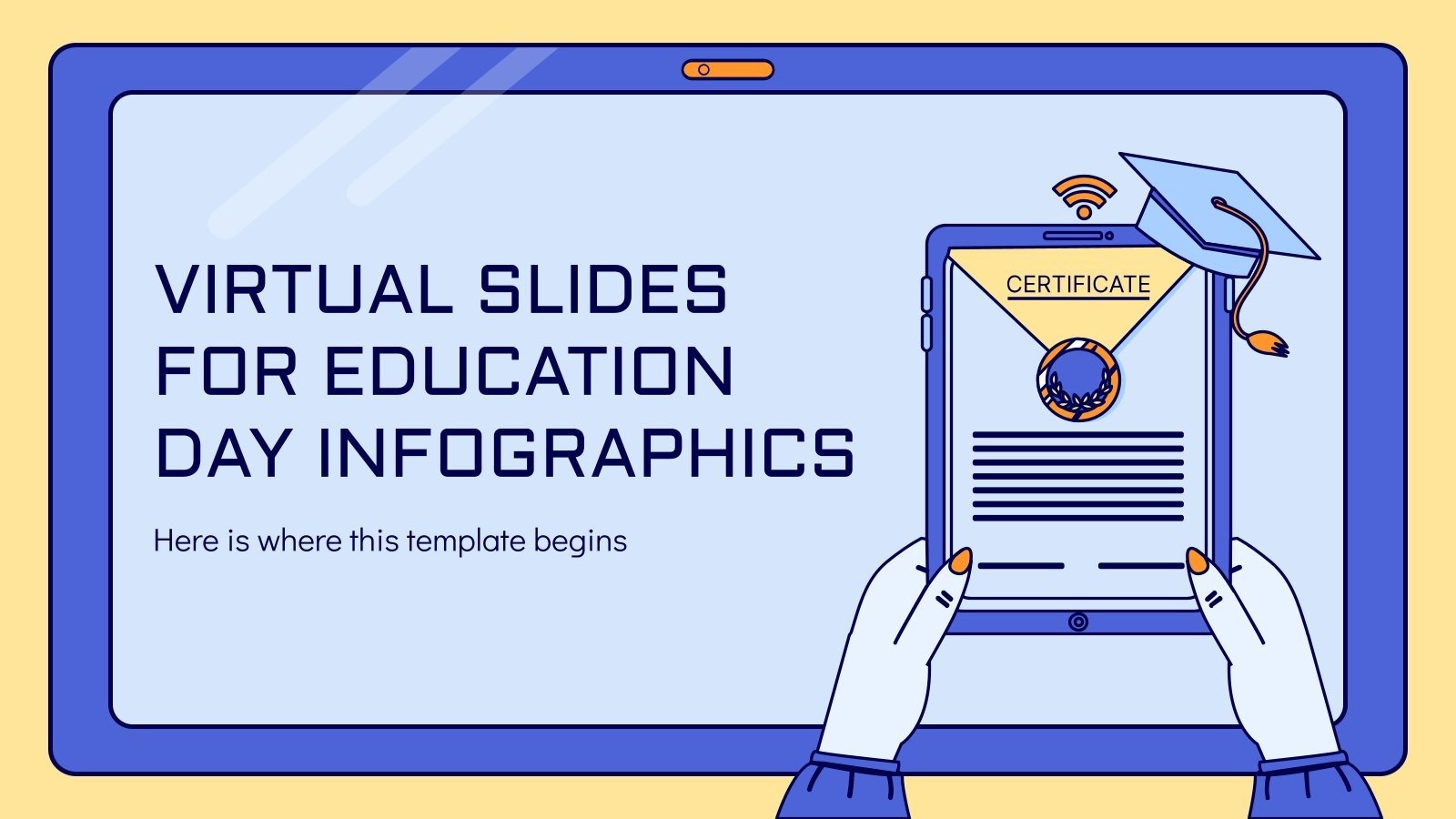 VIRTUAL SLIDES FOR EDUCATION DAY INFOGRAPHICS

Here is where this template begins

CERTIFICATE