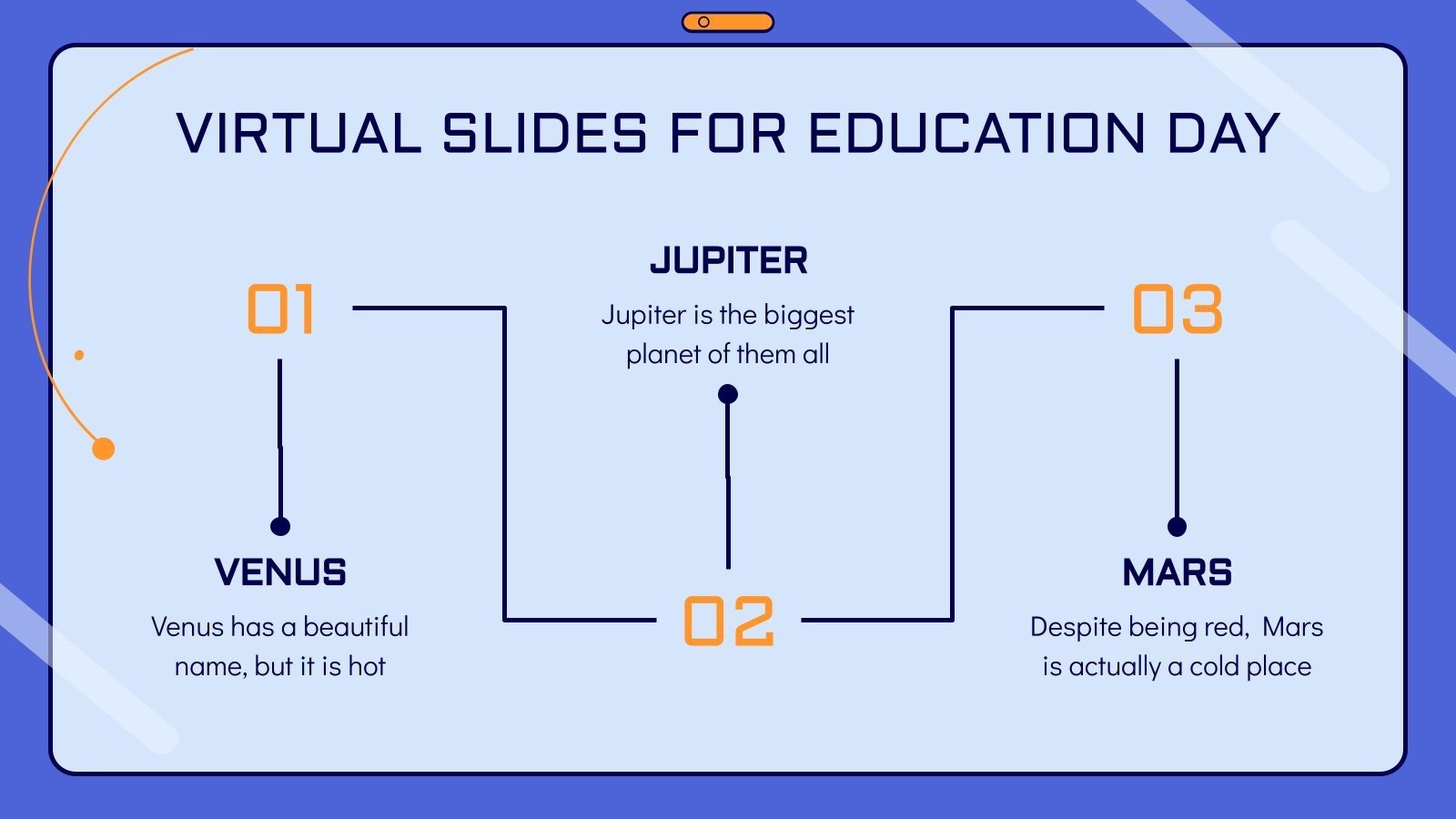 VIRTUAL SLIDES FOR EDUCATION DAY

01

VENUS

Venus has a beautiful name, but it is hot

JUPITER

Jupiter is the biggest planet of them all

02

03

MARS

Despite being red, Mars is actually a cold place