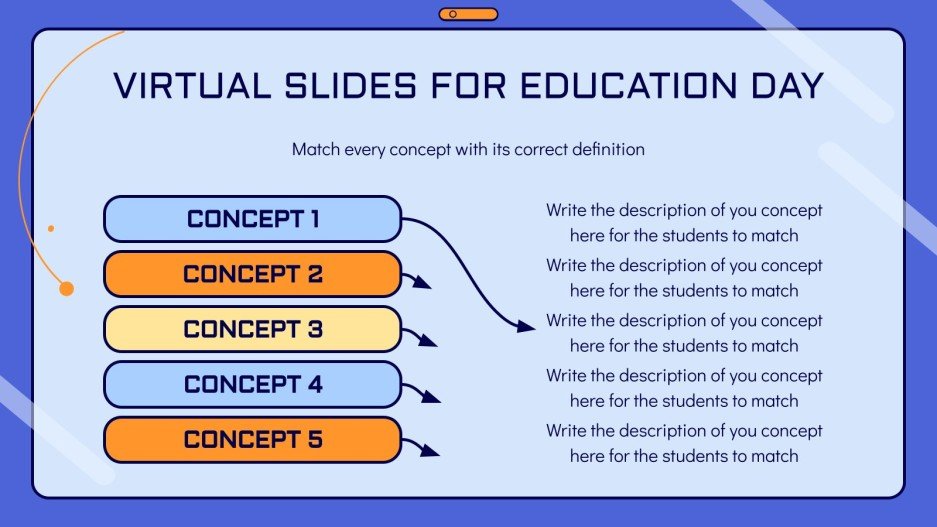 VIRTUAL SLIDES FOR EDUCATION DAY

Match every concept with its correct definition

CONCEPT 1

CONCEPT 2

CONCEPT 3

CONCEPT 4

CONCEPT 5

Write the description of you concept here for the students to match

Write the description of you concept here for the students to match

Write the description of you concept here for the students to match

Write the description of you concept here for the students to match

Write the description of you concept here for the students to match