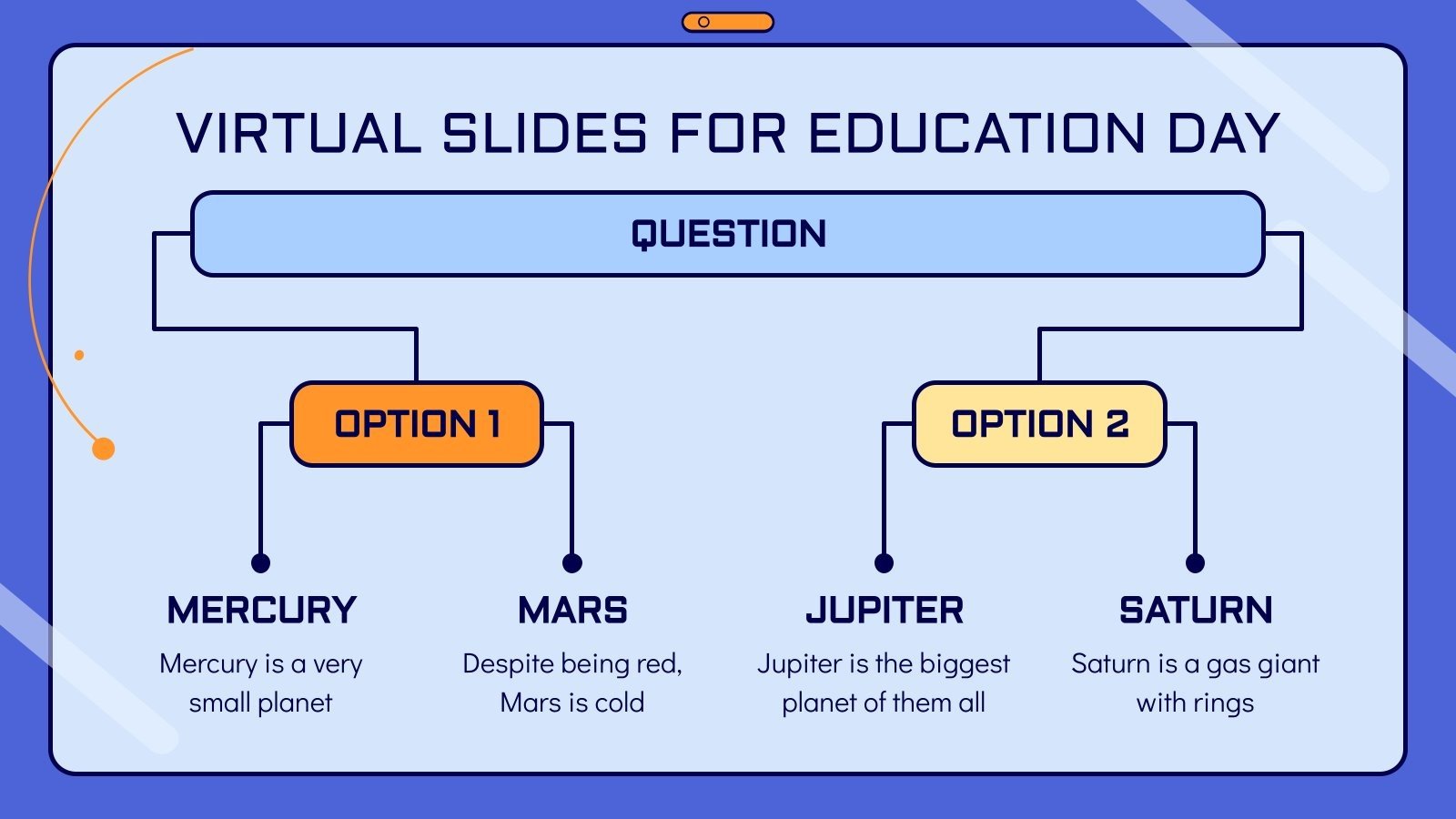 VIRTUAL SLIDES FOR EDUCATION DAY

QUESTION

OPTION 1

OPTION 2

MERCURY

Mercury is a very small planet

MARS

Despite being red, Mars is cold

JUPITER

Jupiter is the biggest planet of them all

SATURN

Saturn is a gas giant with rings