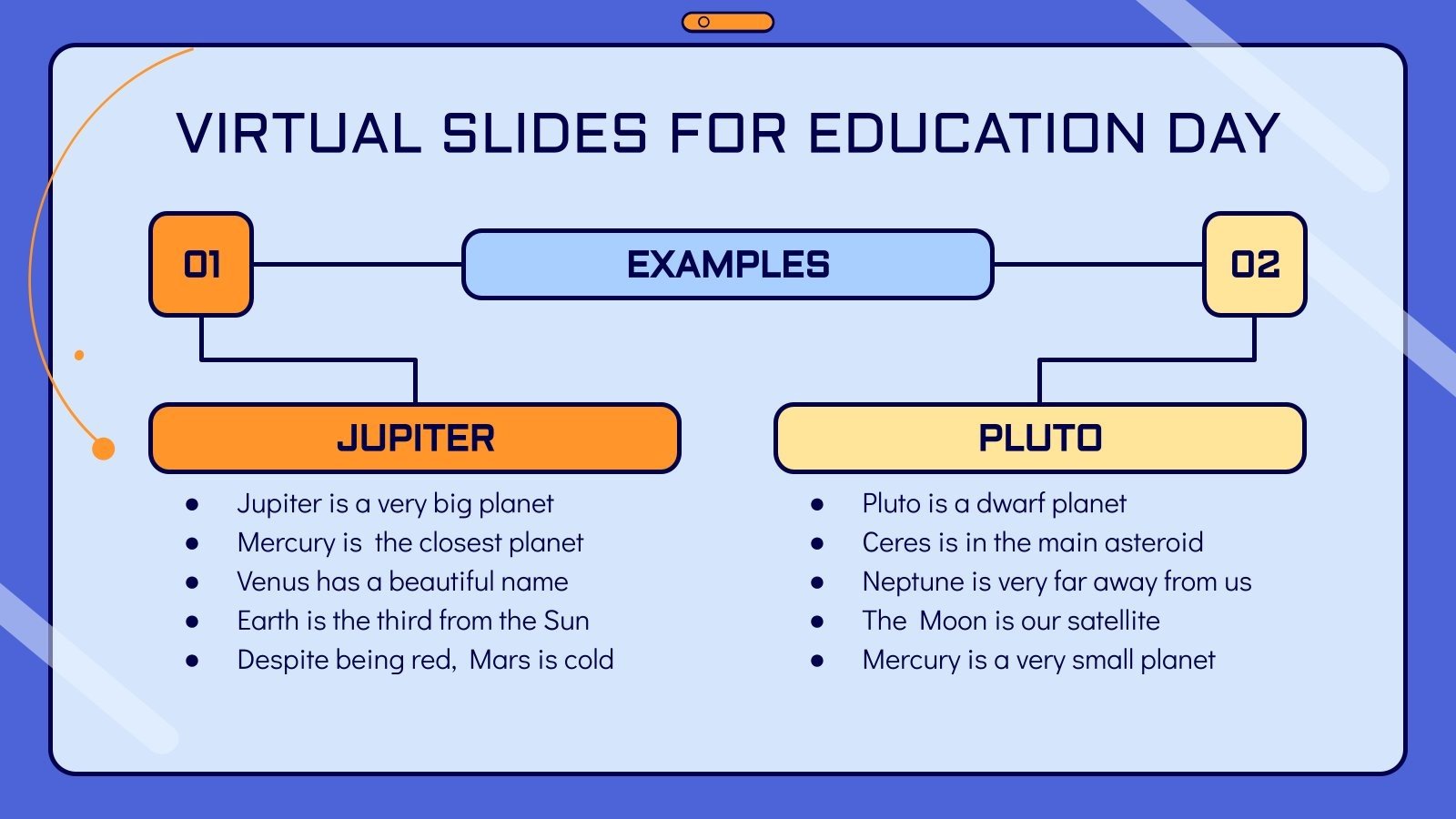 VIRTUAL SLIDES FOR EDUCATION DAY

01

EXAMPLES

02

JUPITER

- Jupiter is a very big planet
- Mercury is the closest planet
- Venus has a beautiful name
- Earth is the third from the Sun
- Despite being red, Mars is cold

PLUTO

- Pluto is a dwarf planet
- Ceres is in the main asteroid
- Neptune is very far away from us
- The Moon is our satellite
- Mercury is a very small planet