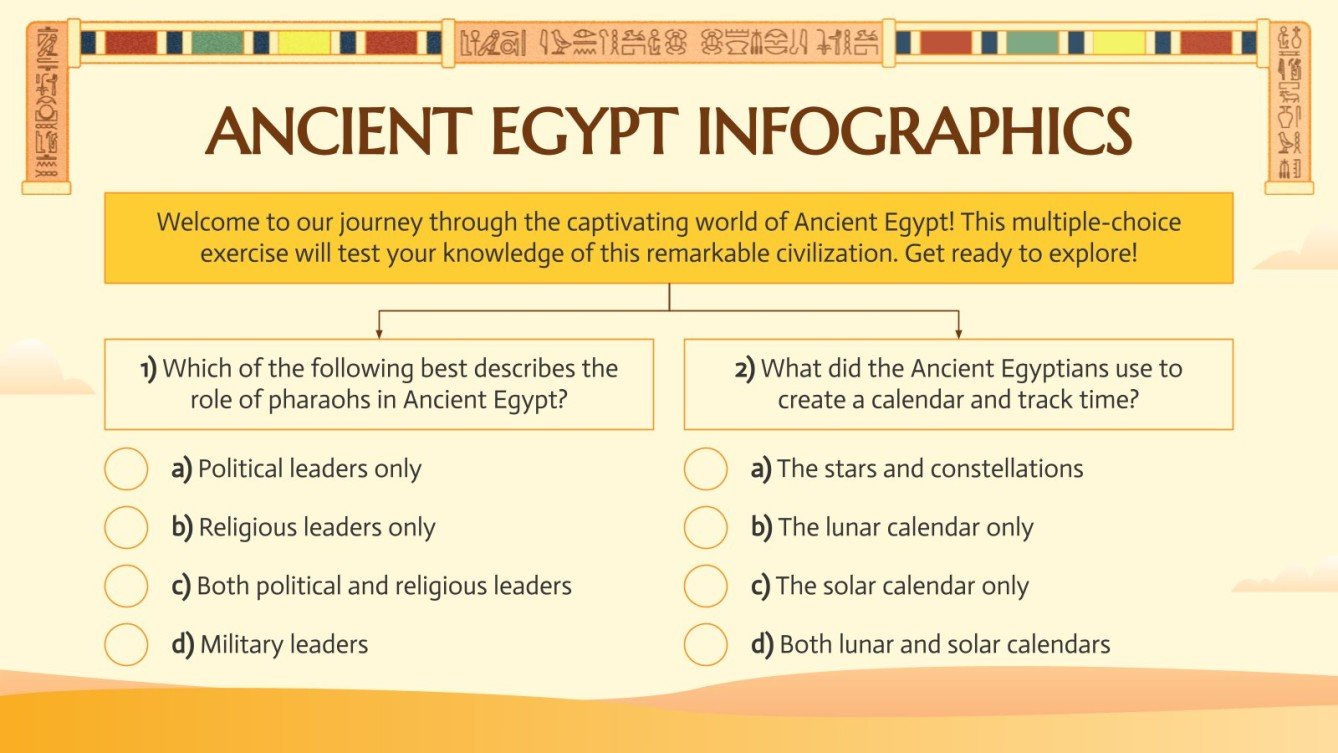 ANCIENT EGYPT INFOGRAPHICS

Welcome to our journey through the captivating world of Ancient Egypt! This multiple-choice exercise will test your knowledge of this remarkable civilization. Get ready to explore!

1) Which of the following best describes the role of pharaohs in Ancient Egypt?

a) Political leaders only

b) Religious leaders only

c) Both political and religious leaders

d) Military leaders

2) What did the Ancient Egyptians use to create a calendar and track time?

a) The stars and constellations

b) The lunar calendar only

c) The solar calendar only

d) Both lunar and solar calendars