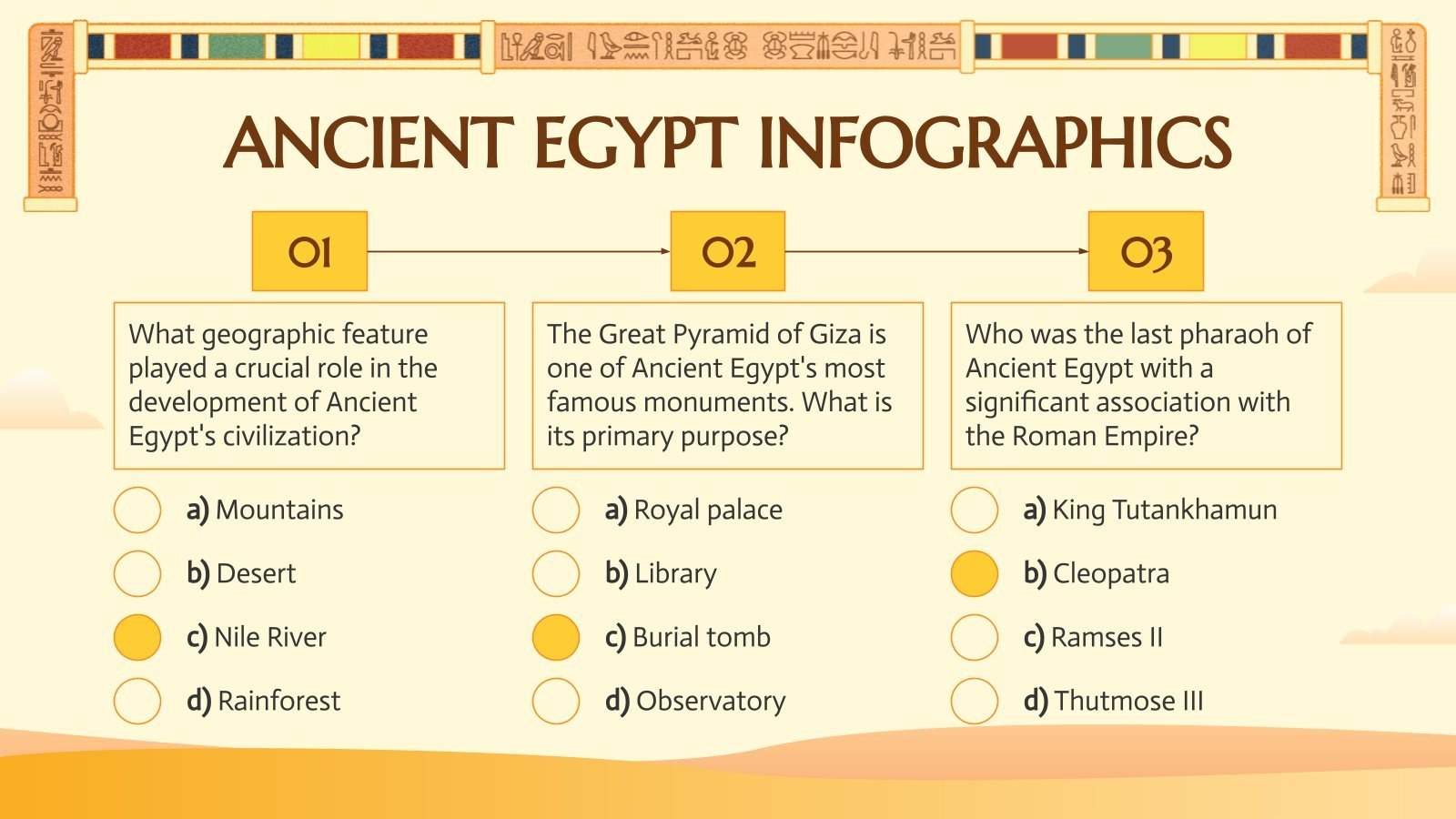 ANCIENT EGYPT INFOGRAPHICS

01

What geographic feature played a crucial role in the development of Ancient Egypt's civilization?

a) Mountains
b) Desert
c) Nile River
d) Rainforest

02

The Great Pyramid of Giza is one of Ancient Egypt's most famous monuments. What is its primary purpose?

a) Royal palace
b) Library
c) Burial tomb
d) Observatory

03

Who was the last pharaoh of Ancient Egypt with a significant association with the Roman Empire?

a) King Tutankhamun
b) Cleopatra
c) Ramses II
d) Thutmose III