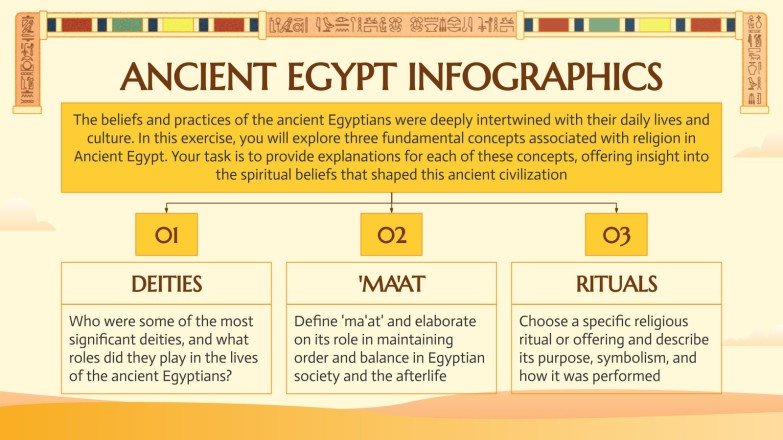 ANCIENT EGYPT INFOGRAPHICS

The beliefs and practices of the ancient Egyptians were deeply intertwined with their daily lives and culture. In this exercise, you will explore three fundamental concepts associated with religion in Ancient Egypt. Your task is to provide explanations for each of these concepts, offering insight into the spiritual beliefs that shaped this ancient civilization

01

DEITIES

Who were some of the most significant deities, and what roles did they play in the lives of the ancient Egyptians?

02

'MA'AT

Define 'ma'at' and elaborate on its role in maintaining order and balance in Egyptian society and the afterlife

03

RITUALS

Choose a specific religious ritual or offering and describe its purpose, symbolism, and how it was performed