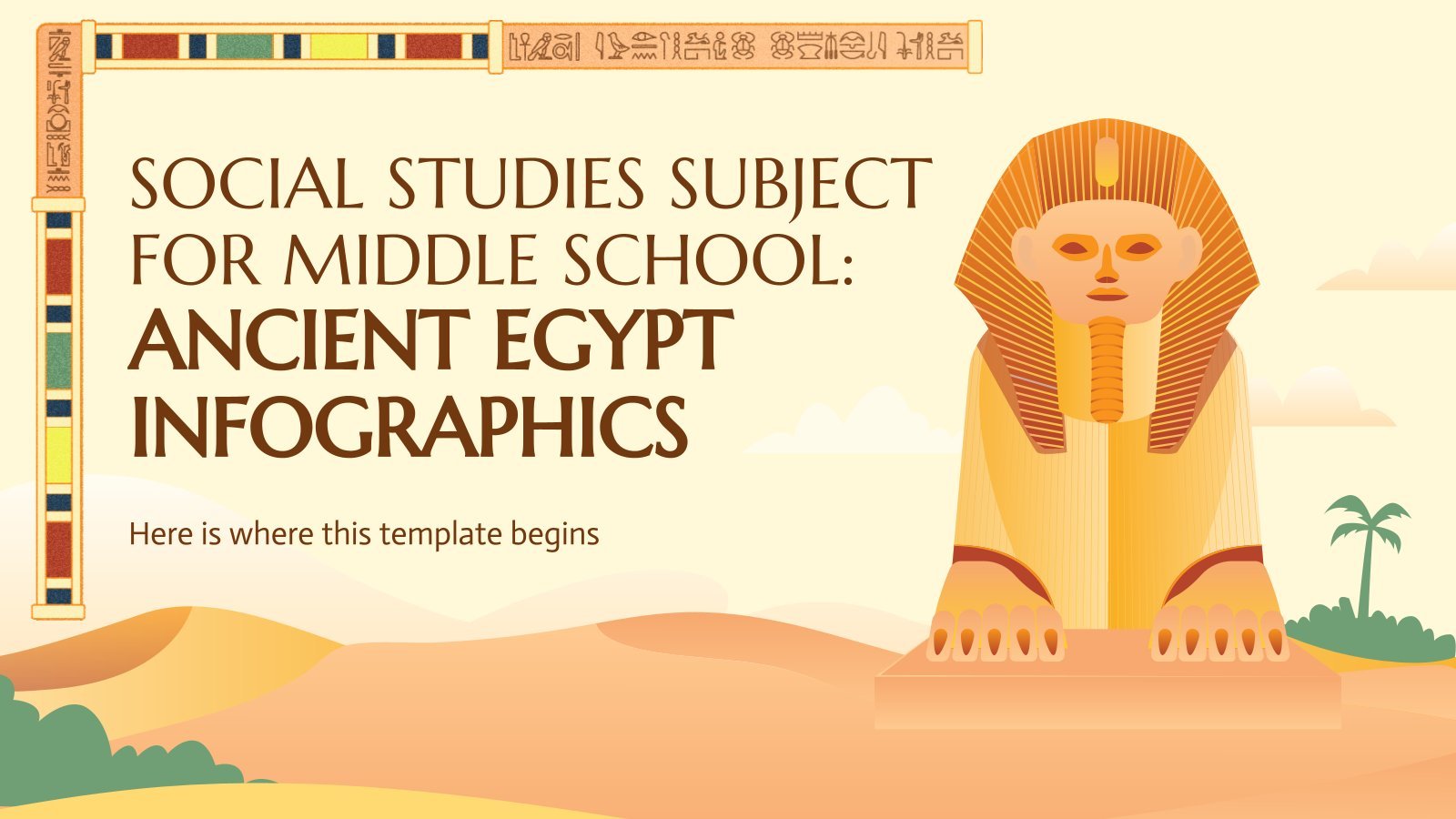 SOCIAL STUDIES SUBJECT FOR MIDDLE SCHOOL: ANCIENT EGYPT INFOGRAPHICS

Here is where this template begins