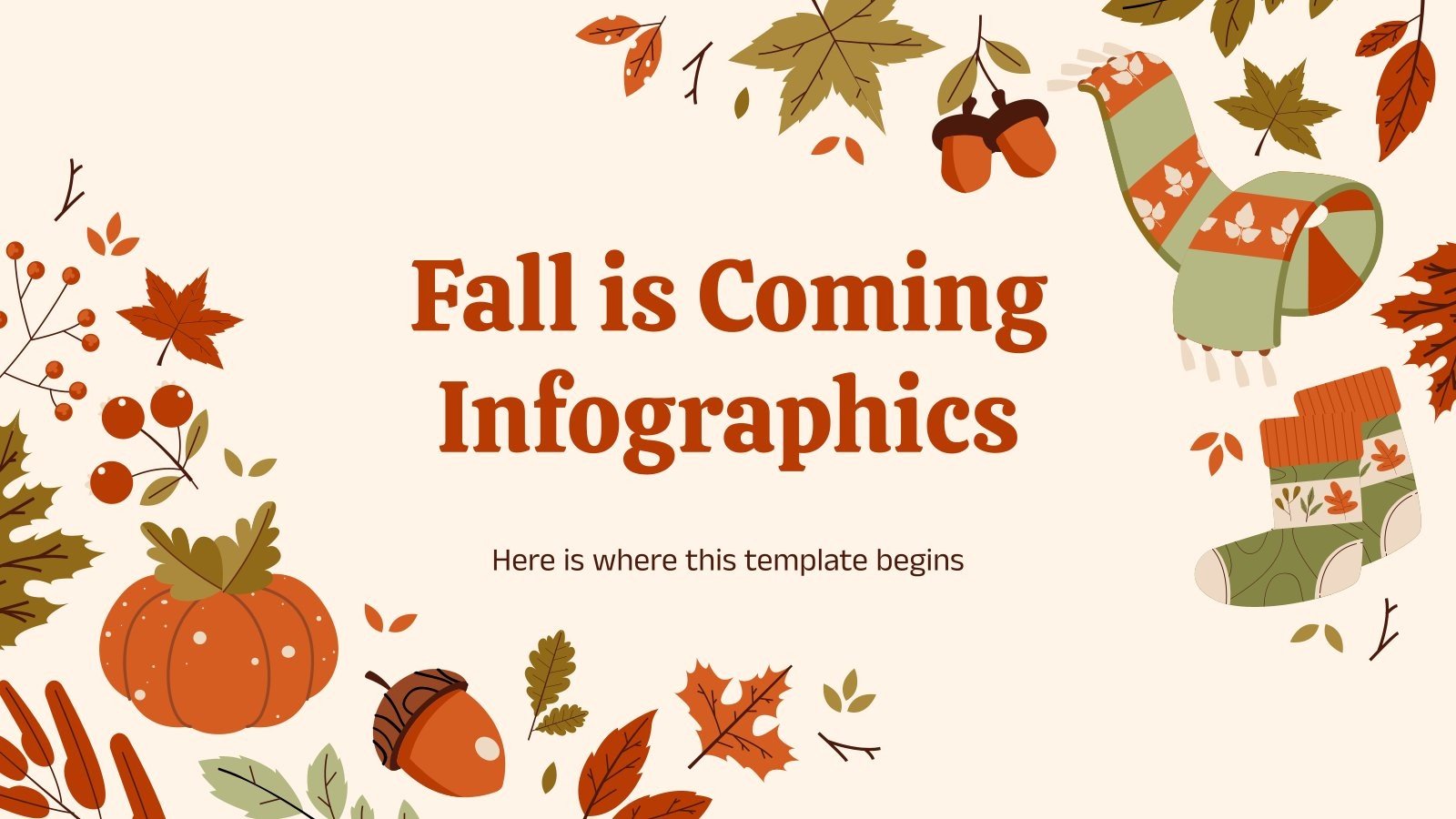 Fall is Coming Infographics

Here is where this template begins