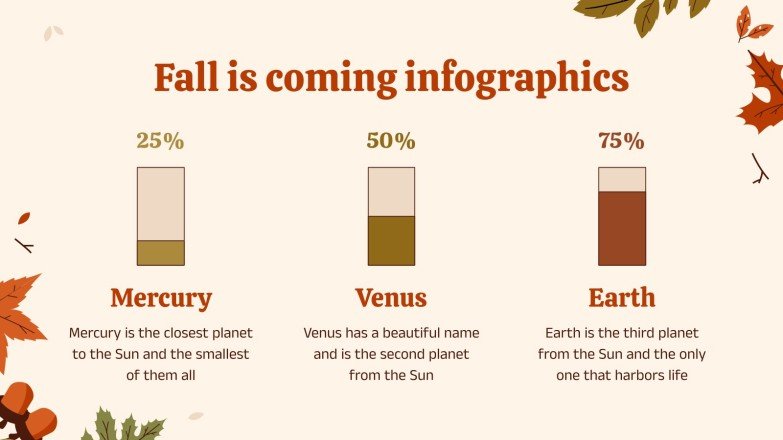 Fall is coming infographics

25%

Mercury

Mercury is the closest planet to the Sun and the smallest of them all

50%

Venus

Venus has a beautiful name and is the second planet from the Sun

75%

Earth

Earth is the third planet from the Sun and the only one that harbors life