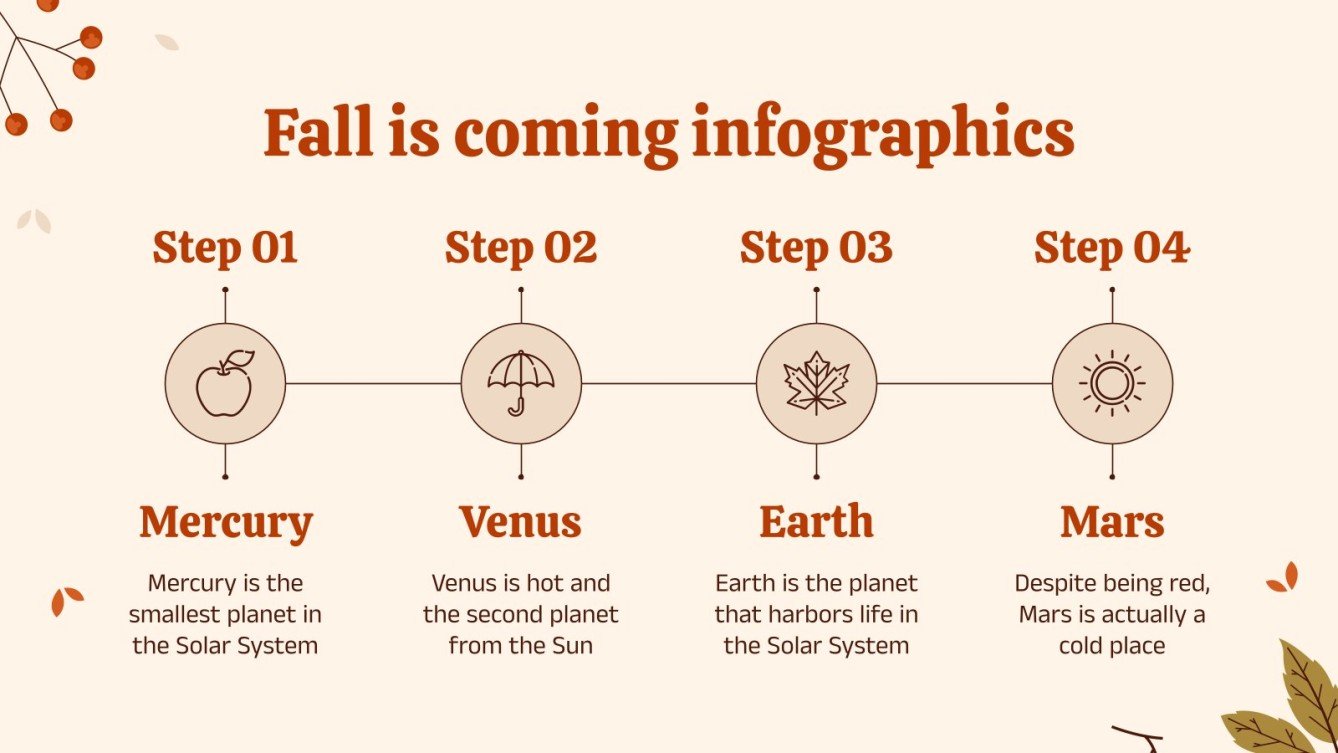 Fall is coming infographics

Step 01

Mercury

Mercury is the smallest planet in the Solar System

Step 02

Venus

Venus is hot and the second planet from the Sun

Step 03

Earth

Earth is the planet that harbors life in the Solar System

Step 04

Mars

Despite being red, Mars is actually a cold place