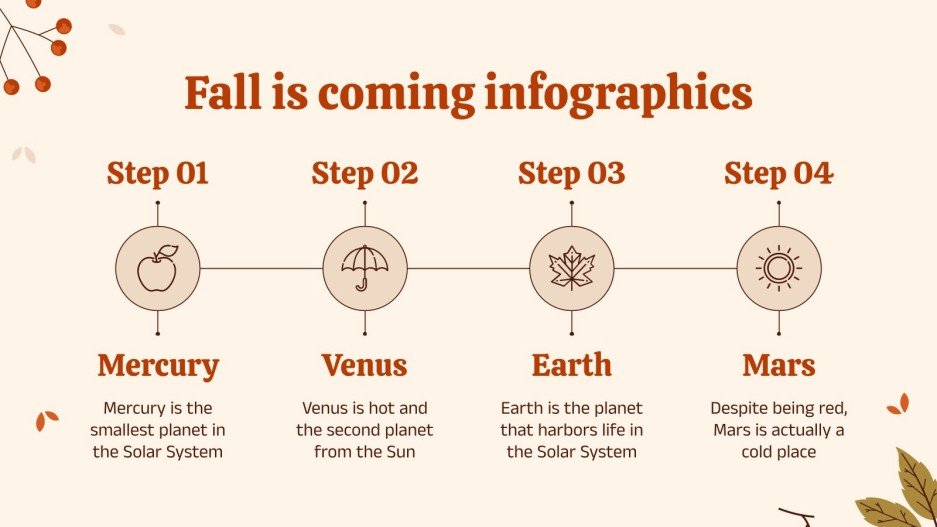 Fall is coming infographics

Step 01

Mercury

Mercury is the smallest planet in the Solar System

Step 02

Venus

Venus is hot and the second planet from the Sun

Step 03

Earth

Earth is the planet that harbors life in the Solar System

Step 04

Mars

Despite being red, Mars is actually a cold place