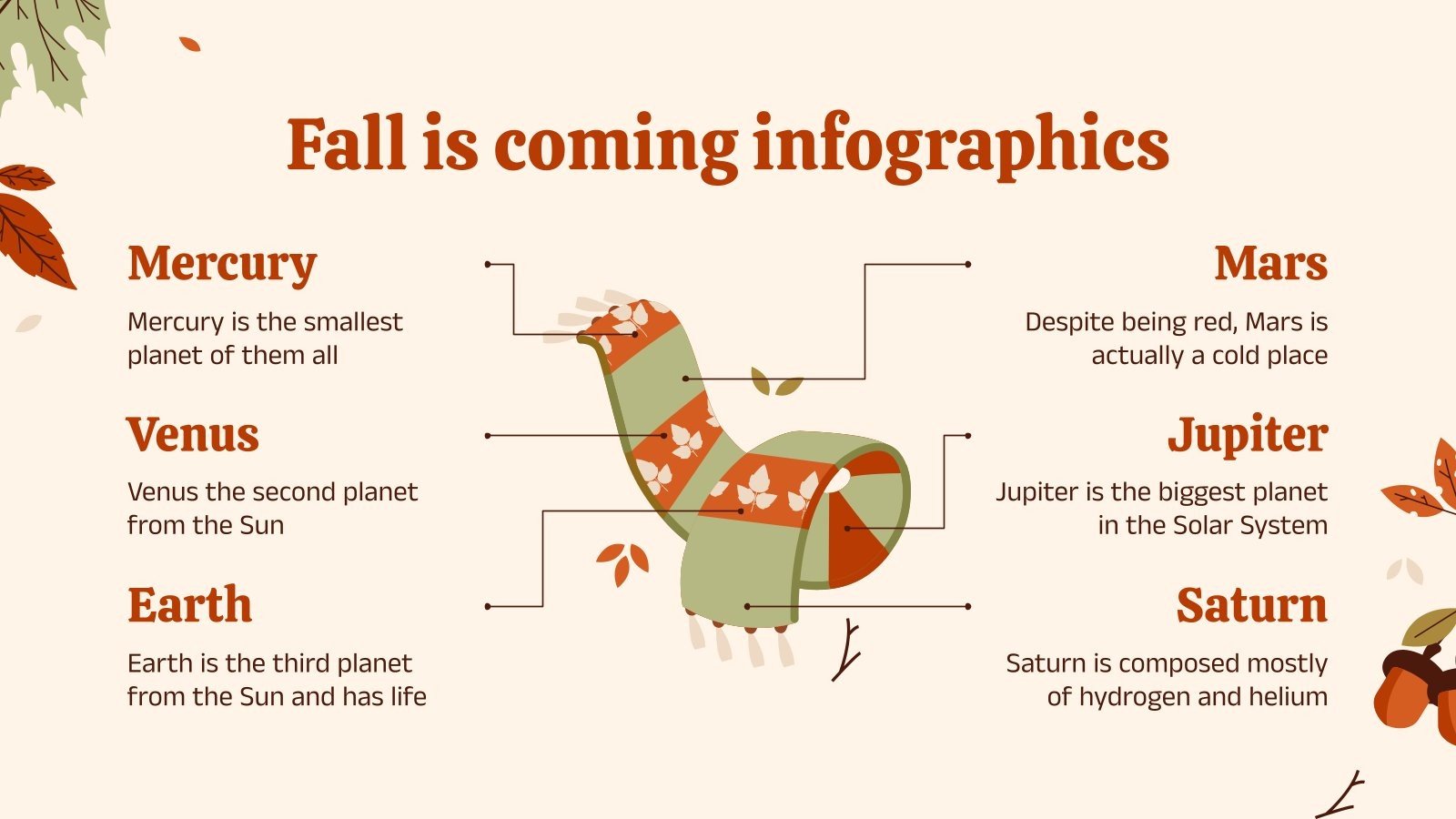 Fall is coming infographics

Mercury

Mercury is the smallest planet of them all

Venus

Venus the second planet from the Sun

Earth

Earth is the third planet from the Sun and has life

Mars

Despite being red, Mars is actually a cold place

Jupiter

Jupiter is the biggest planet in the Solar System

Saturn

Saturn is composed mostly of hydrogen and helium