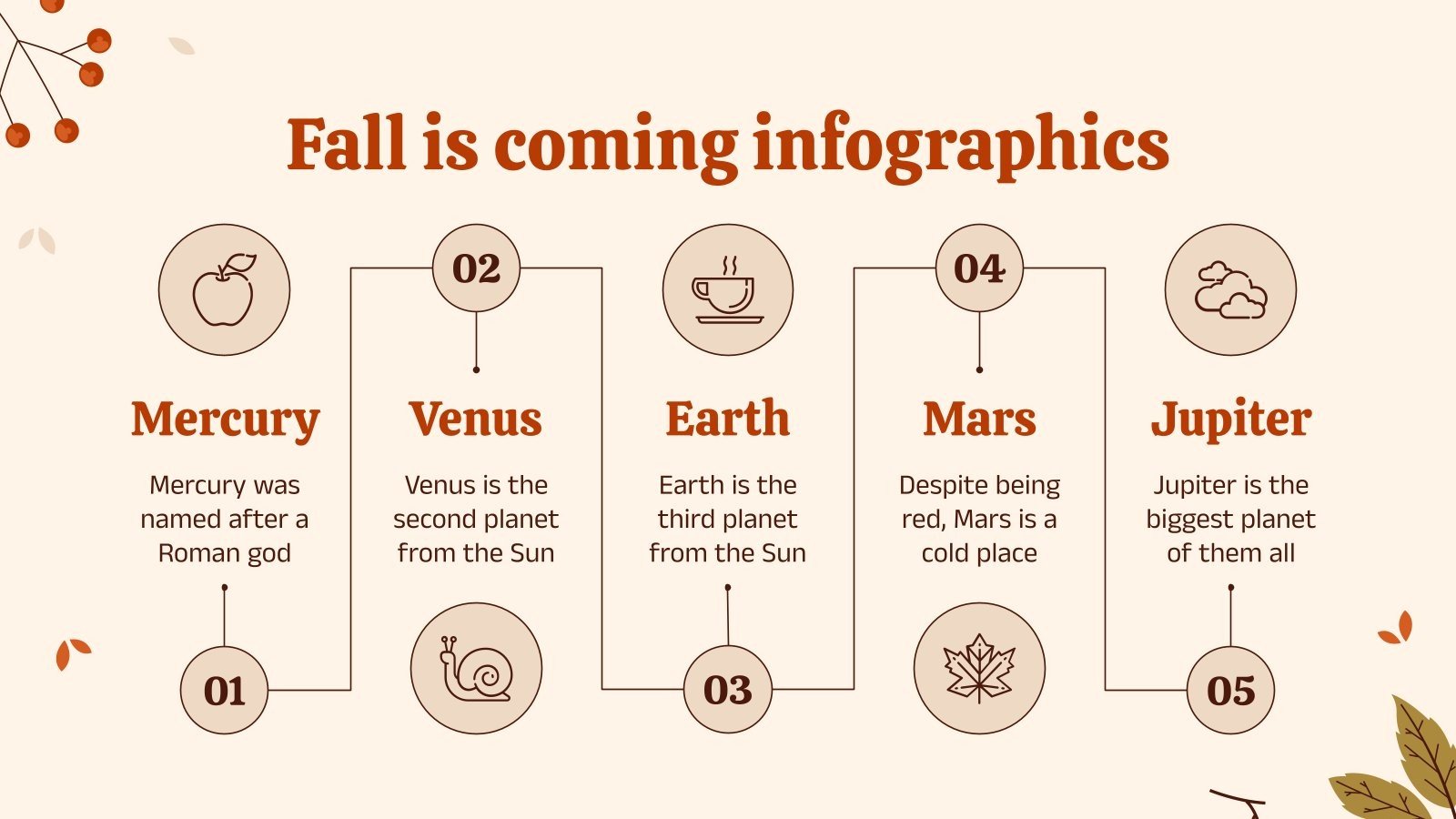 Fall is coming infographics

Mercury

Mercury was named after a Roman god

01

02

Venus

Venus is the second planet from the Sun

Earth

Earth is the third planet from the Sun

03

04

Mars

Despite being red, Mars is a cold place

Jupiter

Jupiter is the biggest planet of them all

05