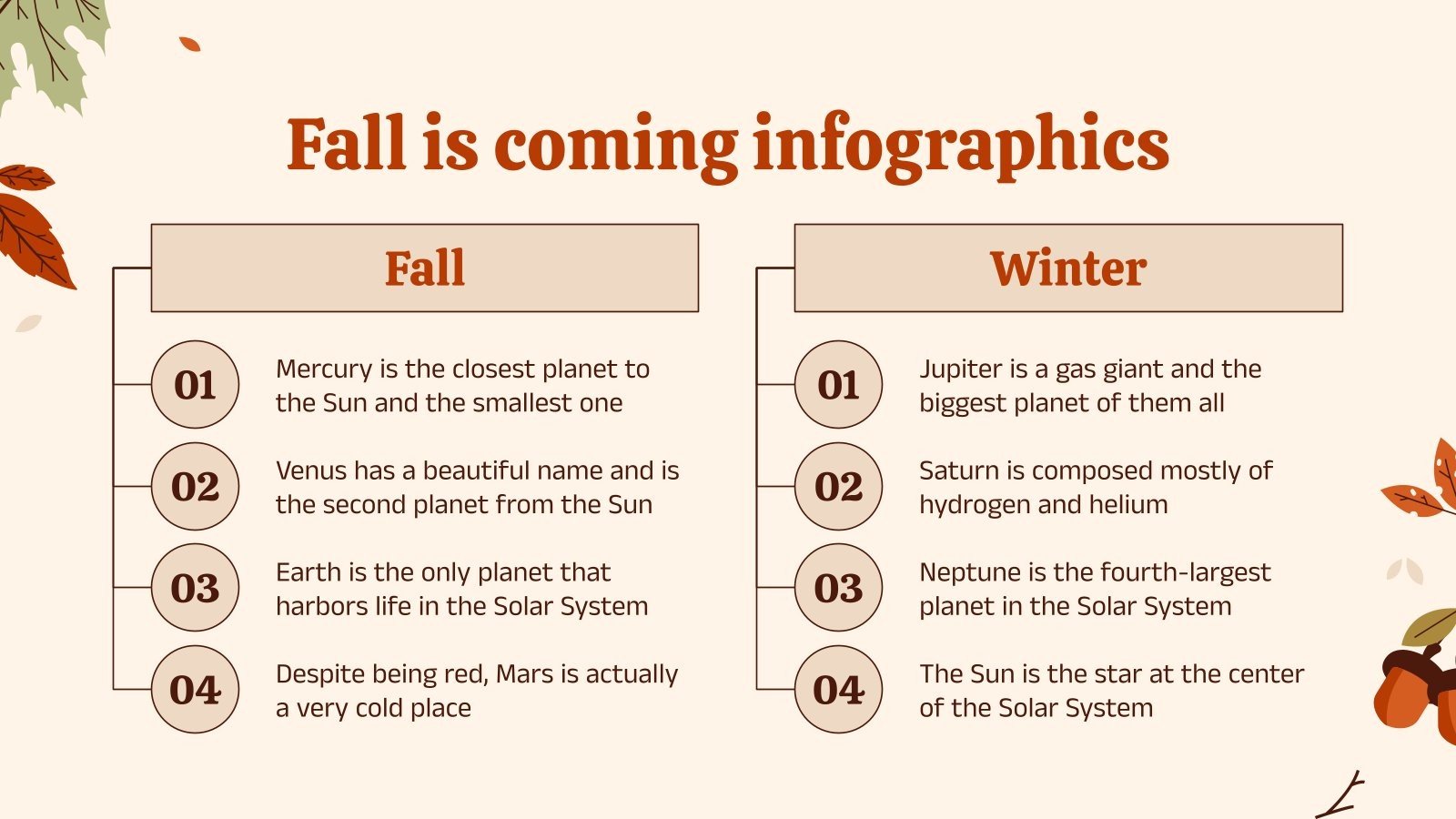 Fall is coming infographics

Fall

01
Mercury is the closest planet to the Sun and the smallest one

02
Venus has a beautiful name and is the second planet from the Sun

03
Earth is the only planet that harbors life in the Solar System

04
Despite being red, Mars is actually a very cold place

Winter

01
Jupiter is a gas giant and the biggest planet of them all

02
Saturn is composed mostly of hydrogen and helium

03
Neptune is the fourth-largest planet in the Solar System

04
The Sun is the star at the center of the Solar System